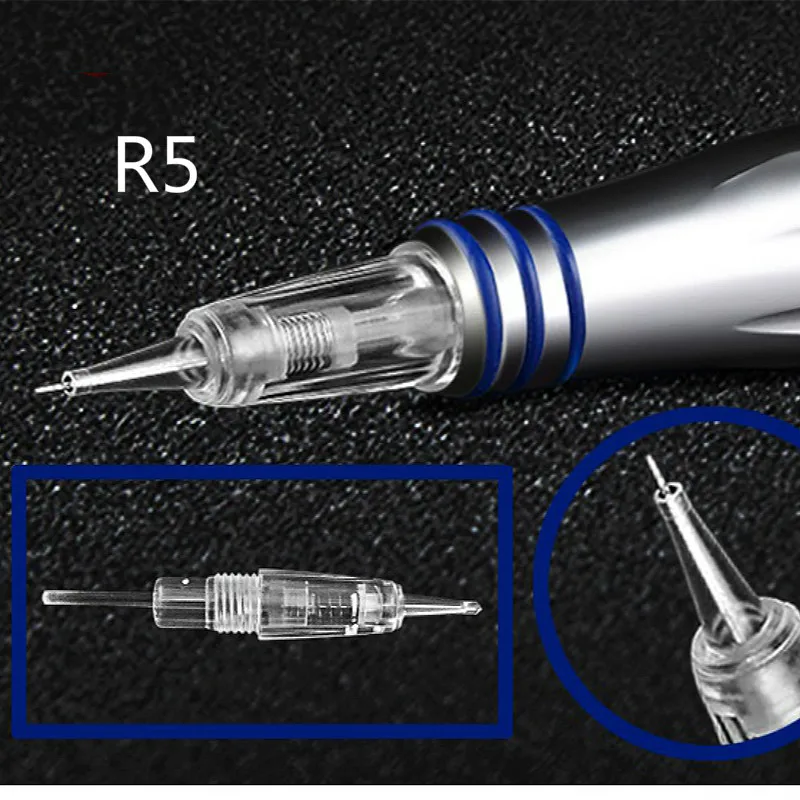 R5