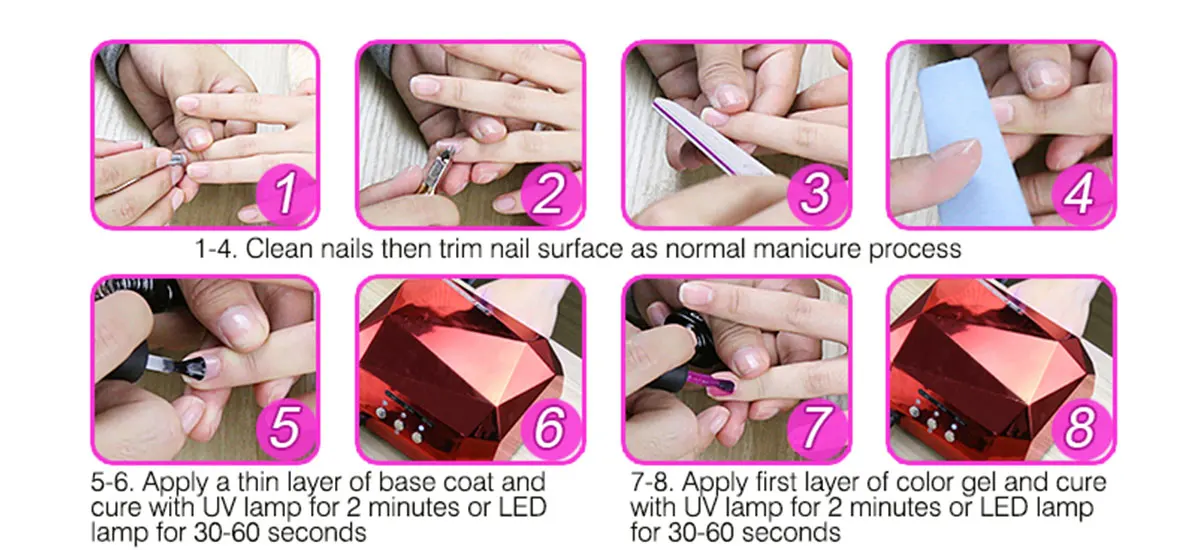 1

2

3

4

1-4. Clean nails then trim nail surface as normal manicure process

5

6

7

8

5-6. Apply a thin layer of base coat and cure with UV lamp for 2 minutes or LED lamp for 30-60 seconds

7-8. Apply first layer of color gel and cure with UV lamp for 2 minutes or LED lamp for 30-60 seconds