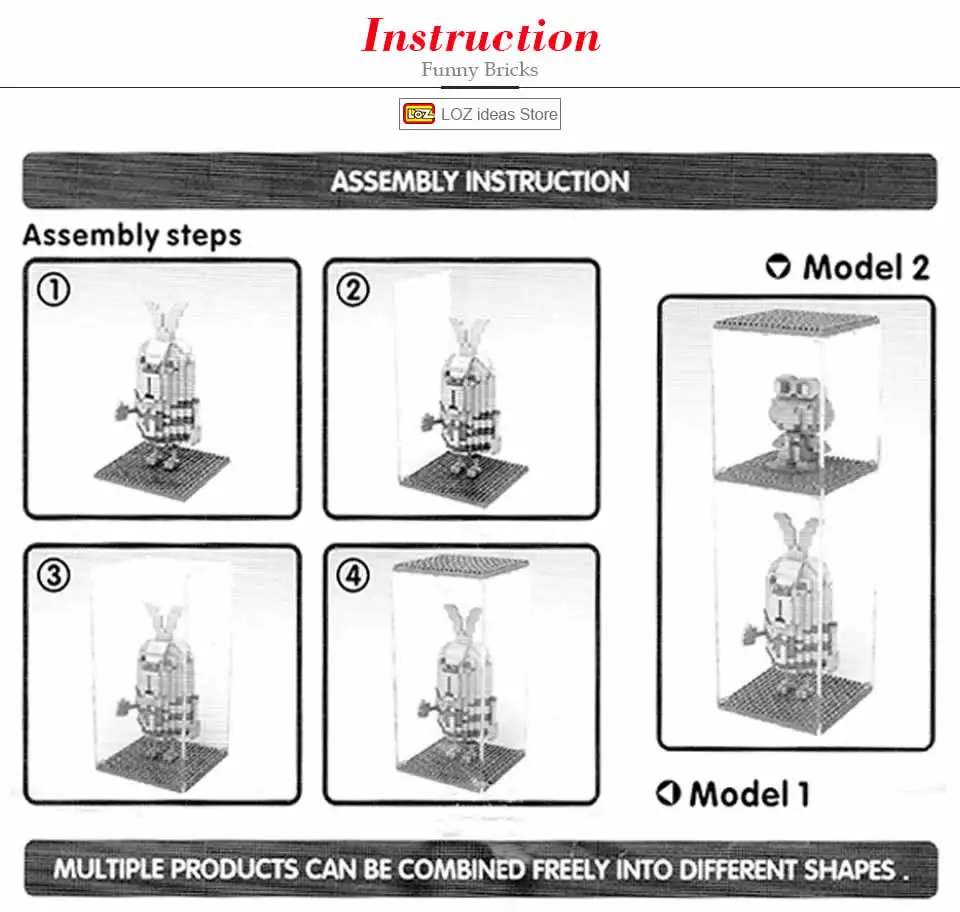 Instruction
Funny Bricks

LOZ LOZ ideas Store

ASSEMBLY INSTRUCTION

Assembly steps

①

②

③

④

Model 2

Model 1

MULTIPLE PRODUCTS CAN BE COMBINED FREELY INTO DIFFERENT SHAPES .