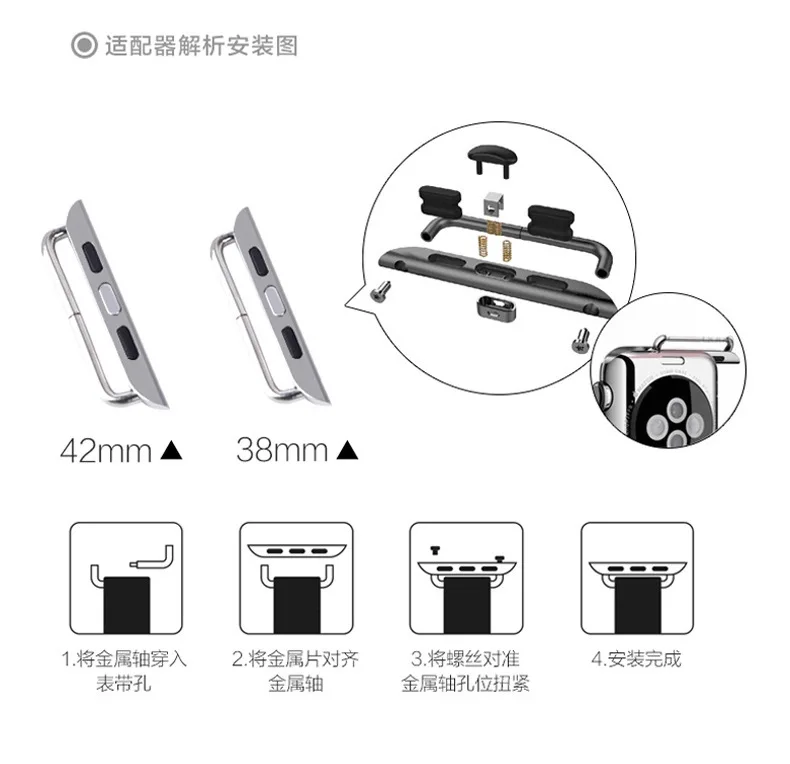 适配器解析安装图

42mm ▲

38mm ▲

1.将金属轴穿入表带孔

2.将金属片对齐金属轴

3.将螺丝对准金属轴孔位扭紧

4.安装完成