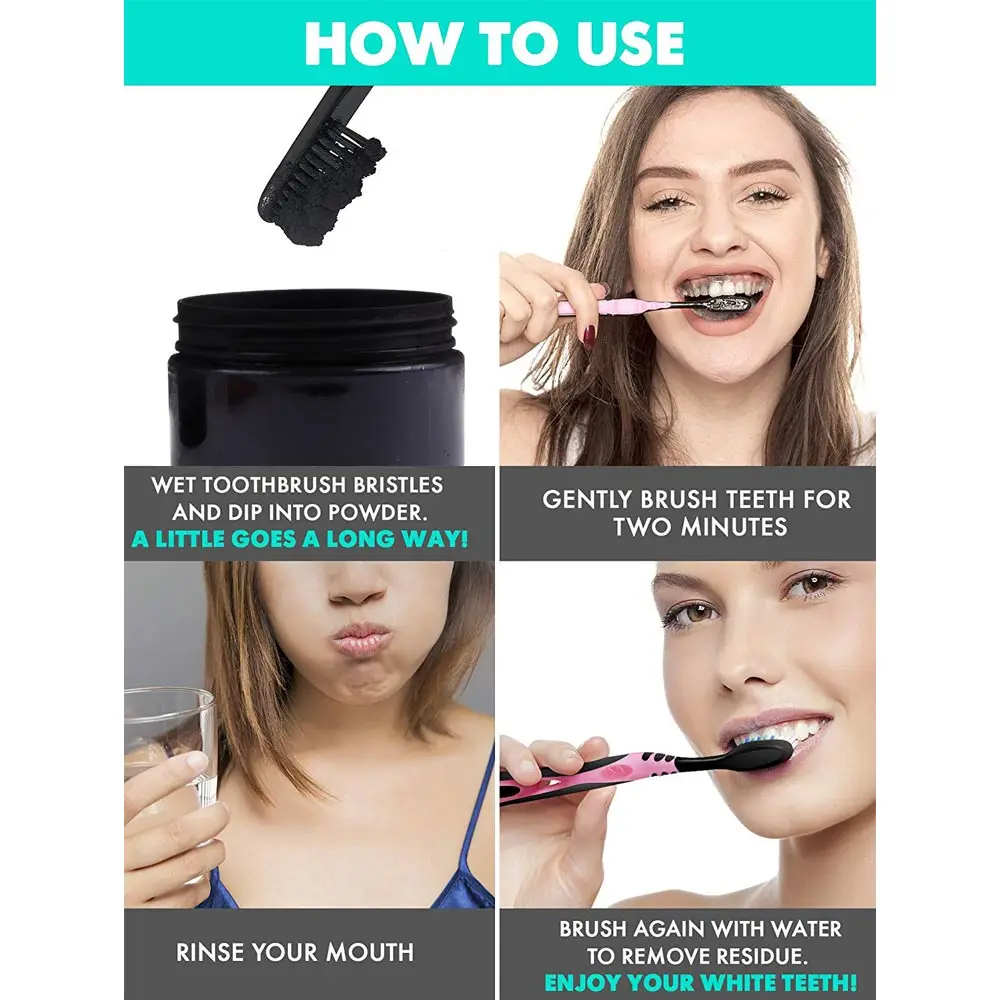 HOW TO USE

WET TOOTHBRUSH BRISTLES AND DIP INTO POWDER.
A LITTLE GOES A LONG WAY!

GENTLY BRUSH TEETH FOR TWO MINUTES

RINSE YOUR MOUTH

BRUSH AGAIN WITH WATER TO REMOVE RESIDUE.
ENJOY YOUR WHITE TEETH!