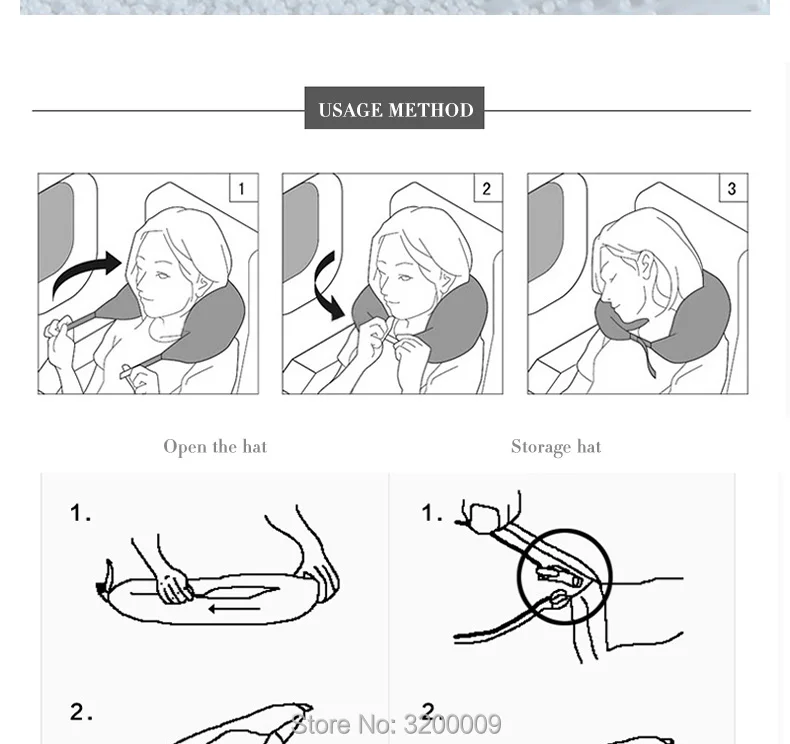 USAGE METHOD

1

2

3

Open the hat

Storage hat

1.

1.

2.

2.

Store No: 3200009