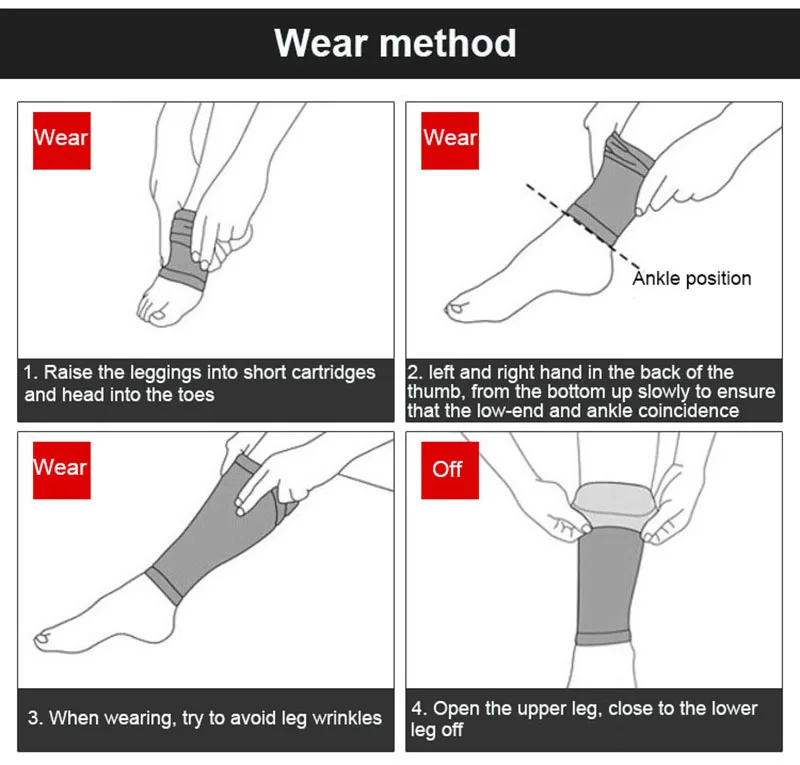 Wear method

Wear

1. Raise the leggings into short cartridges and head into the toes

Wear

Ankle position

2. left and right hand in the back of the thumb, from the bottom up slowly to ensure that the low-end and ankle coincidence

Wear

3. When wearing, try to avoid leg wrinkles

Off

4. Open the upper leg, close to the lower leg off