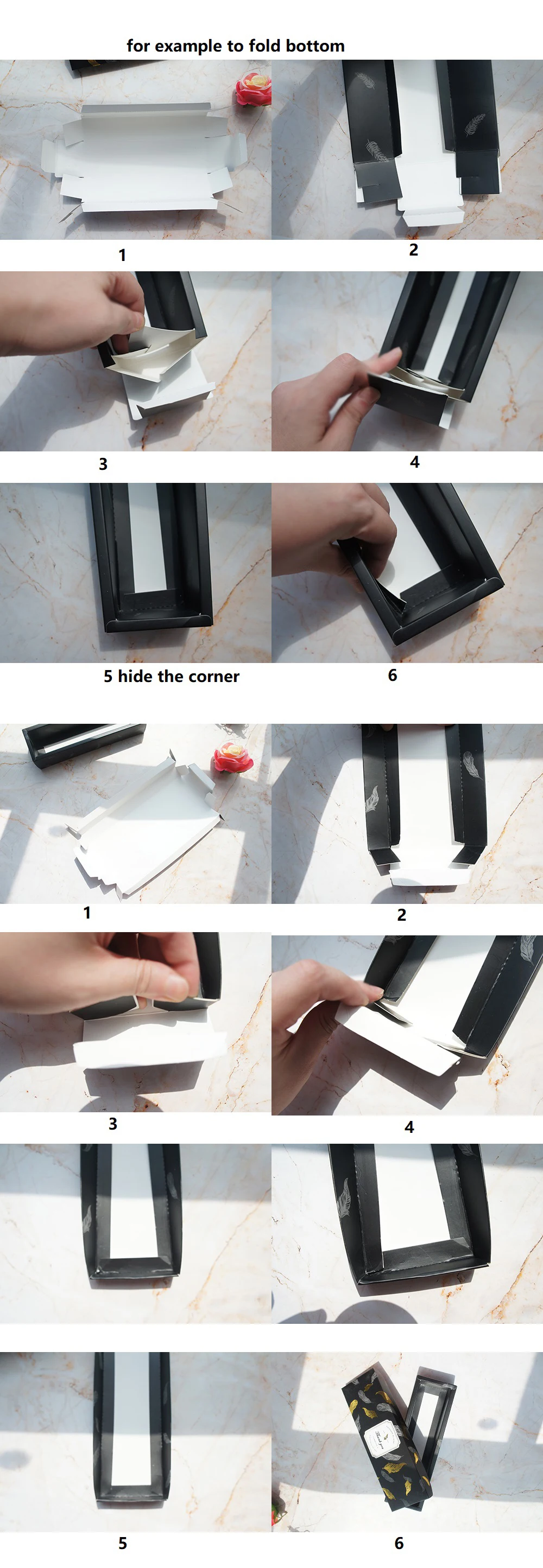 for example to fold bottom

1

2

3

4

5 hide the corner

6

1

2

3

4

5

6