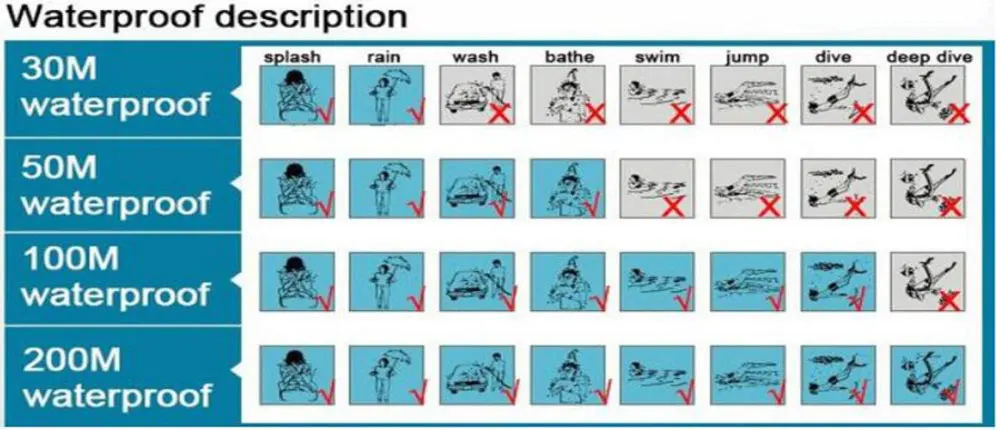 Waterproof description

| | splash | rain | wash | bathe | swim | jump | dive | deep dive |
|---|---|---|---|---|---|---|---|---|
| 30M waterproof | √ | √ | X | X | X | X | X | X |
| 50M waterproof | √ | √ | √ | √ | X | X | X | X |
| 100M waterproof | √ | √ | √ | √ | √ | √ | √ | X |
| 200M waterproof | √ | √ | √ | √ | √ | √ | √ | √ |