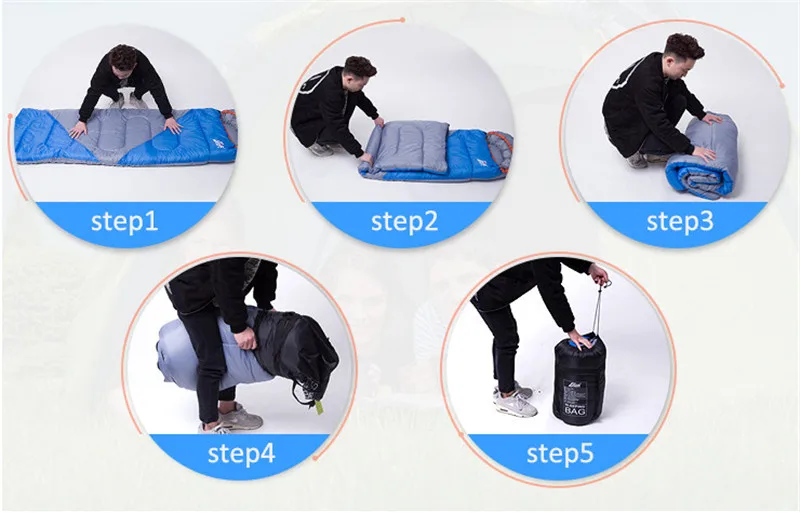 step1

step2

step3

step4

step5 BAG