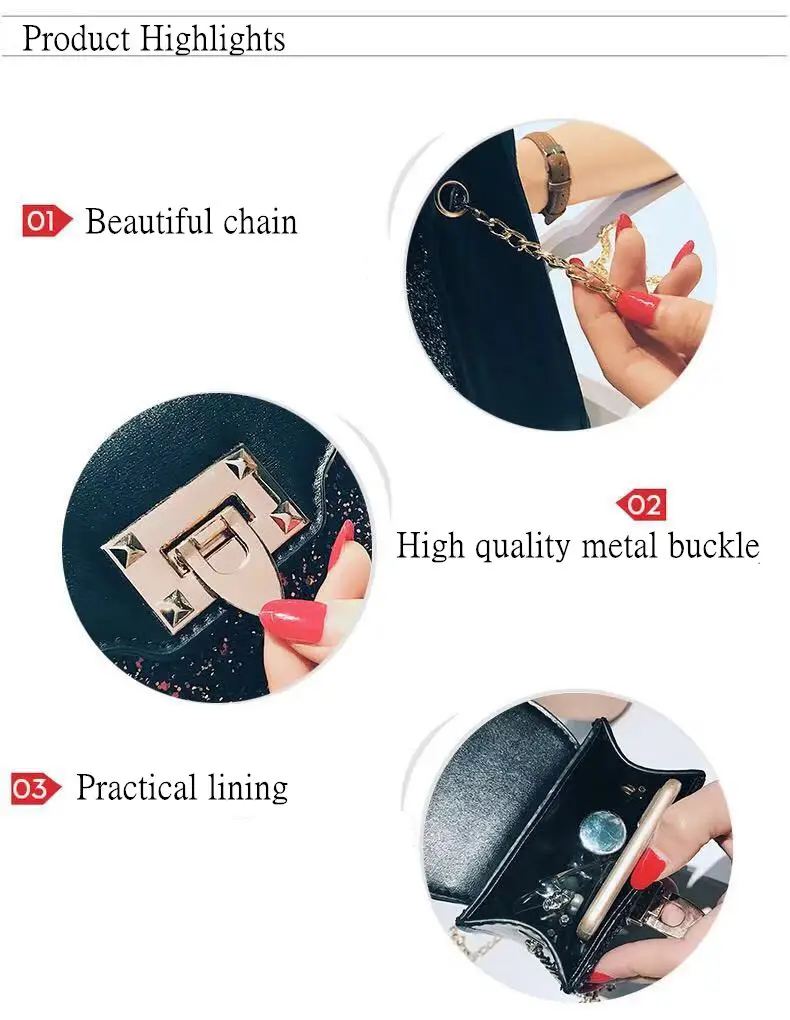 Product Highlights

01 Beautiful chain

02 High quality metal buckle

03 Practical lining