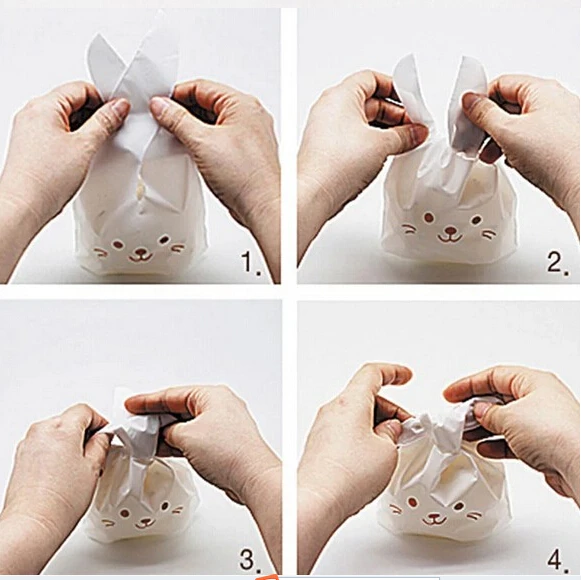 1.

2.

3.

4.