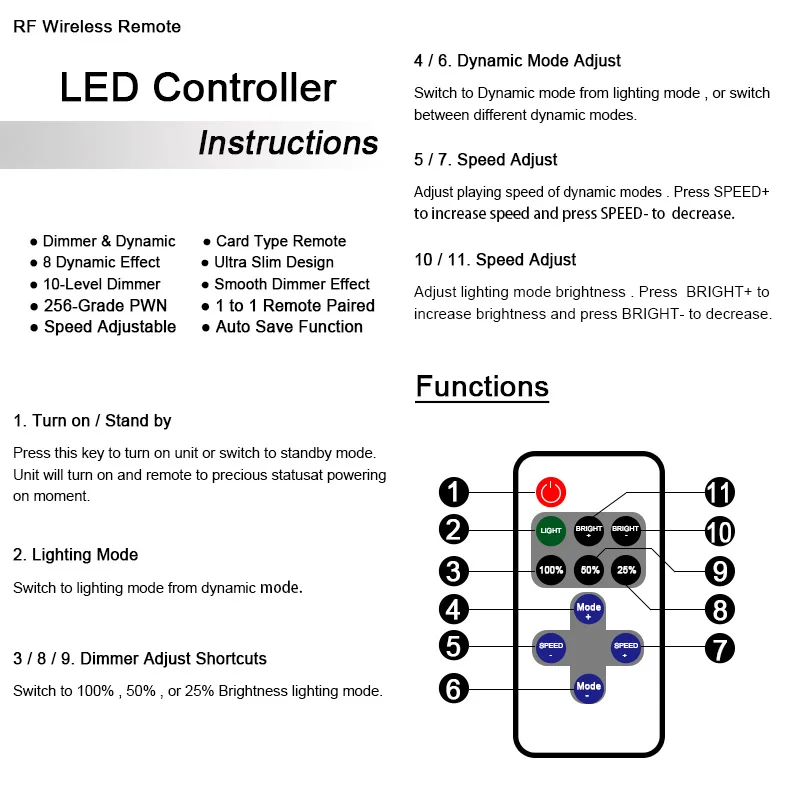 RF Wireless Remote

LED Controller

Instructions

● Dimmer & Dynamic
● 8 Dynamic Effect
● 10-Level Dimmer
● 256-Grade PWN
● Speed Adjustable

● Card Type Remote
● Ultra Slim Design
● Smooth Dimmer Effect
● 1 to 1 Remote Paired
● Auto Save Function

1. Turn on / Stand by

Press this key to turn on unit or switch to standby mode. Unit will turn on and remote to precious statusat powering on moment.

2. Lighting Mode

Switch to lighting mode from dynamic mode.

3 / 8 / 9. Dimmer Adjust Shortcuts

Switch to 100% , 50% , or 25% Brightness lighting mode.

4 / 6. Dynamic Mode Adjust

Switch to Dynamic mode from lighting mode , or switch between different dynamic modes.

5 / 7. Speed Adjust

Adjust playing speed of dynamic modes . Press SPEED+ to increase speed and press SPEED- to decrease.

10 / 11. Speed Adjust

Adjust lighting mode brightness . Press BRIGHT+ to increase brightness and press BRIGHT- to decrease.

Functions

1
2
3
4
5
6
11
10
9
8
7
LIGHT
BRIGHT +
BRIGHT -
100%
50%
25%
Mode +
SPEED -
SPEED +
Mode -