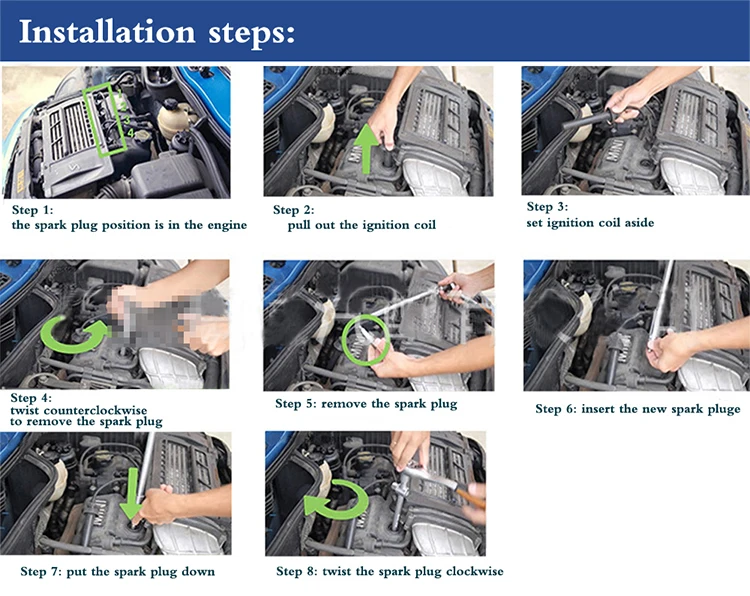 Installation steps:

3
4

Step 1:
the spark plug position is in the engine

Step 2:
pull out the ignition coil

Step 3:
set ignition coil aside

Step 4:
twist counterclockwise
to remove the spark plug

Step 5: remove the spark plug

Step 6: insert the new spark pluge

Step 7: put the spark plug down

Step 8: twist the spark plug clockwise