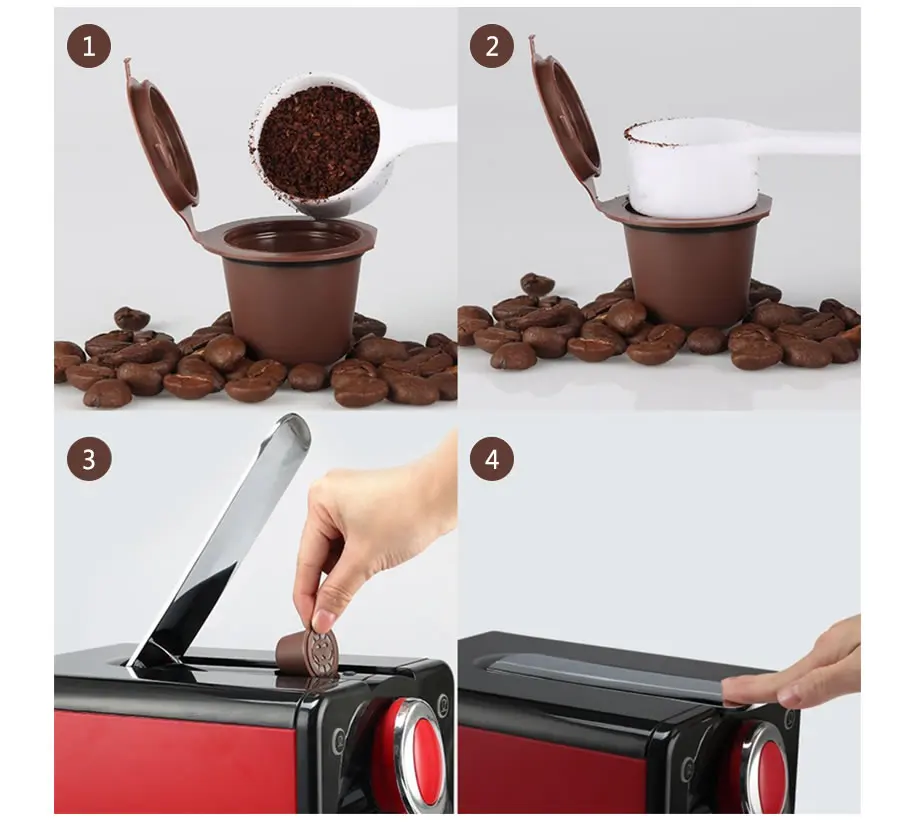 1
2
3
4