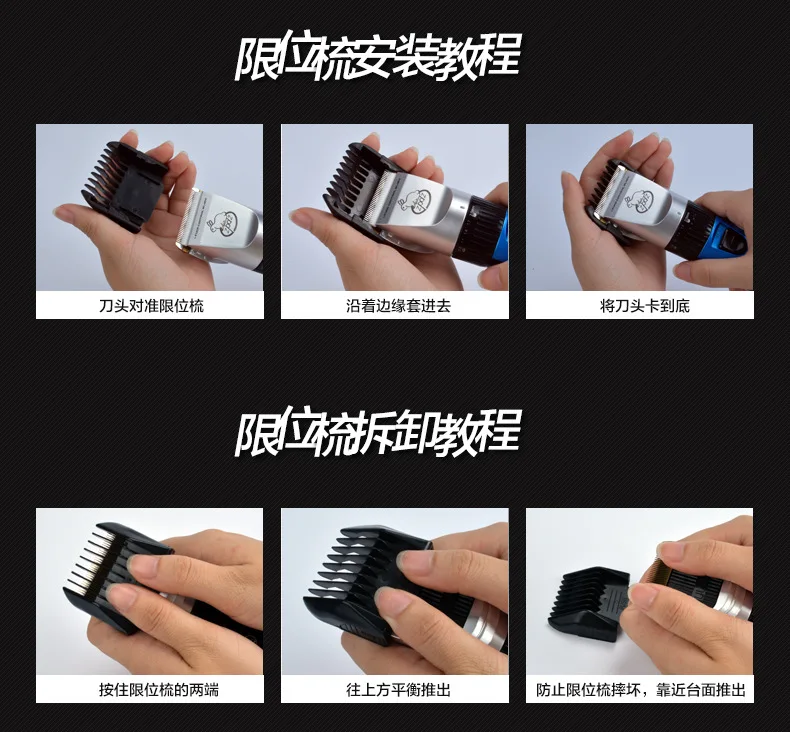 限位梳安装教程

刀头对准限位梳

沿着边缘套进去

将刀头卡到底

限位梳拆卸教程

按住限位梳的两端

往上方平衡推出

防止限位梳摔坏，靠近台面推出