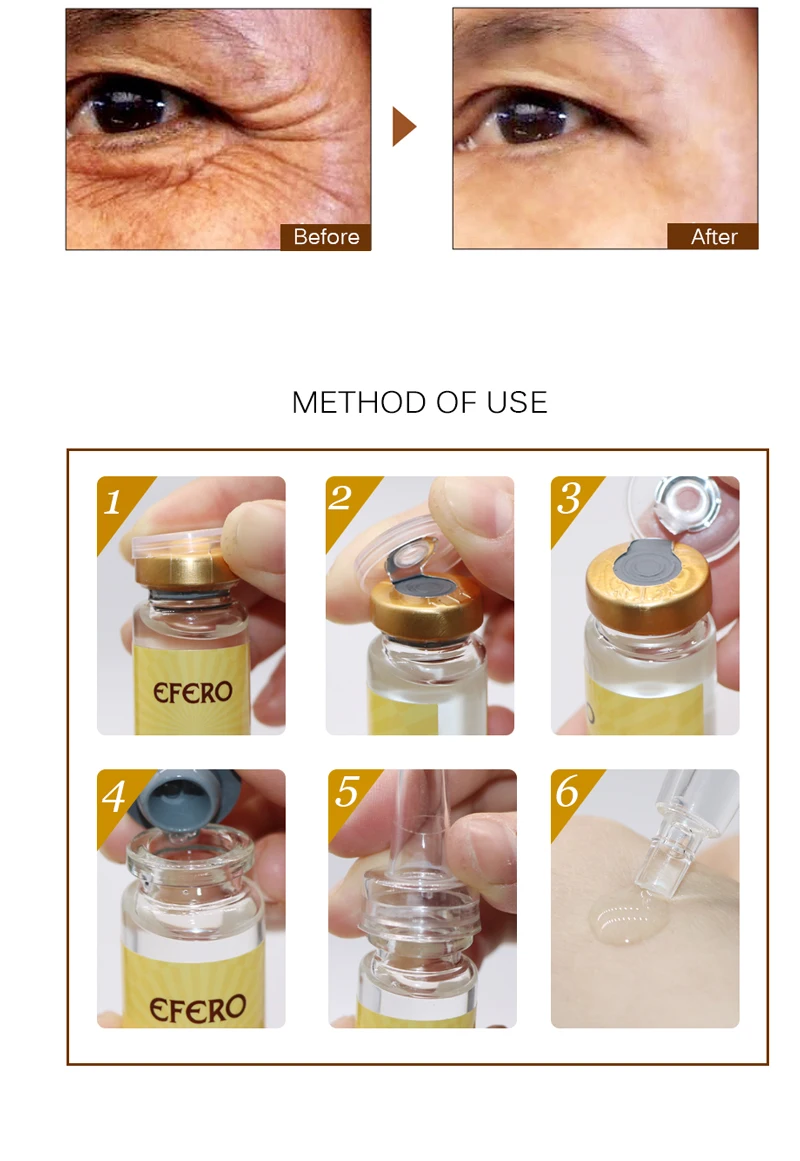 Before

After

METHOD OF USE

1

EFERO

2

3

4

EFERO

5

6