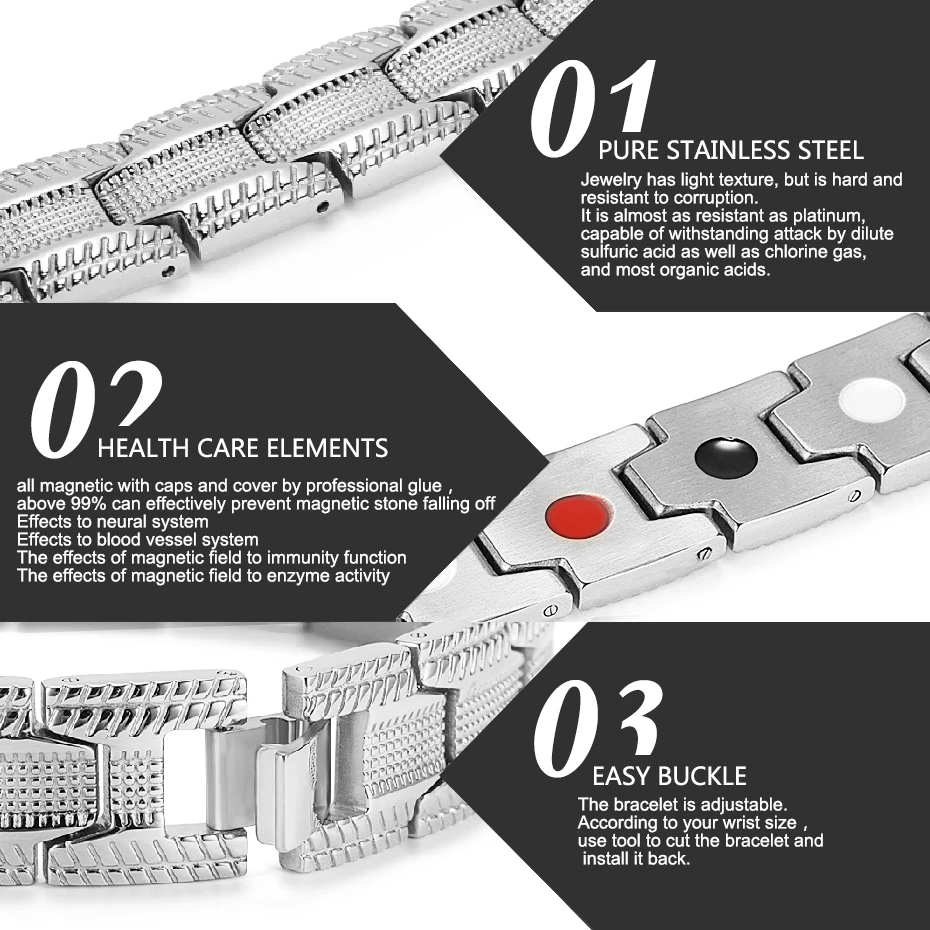 01
PURE STAINLESS STEEL
Jewelry has light texture, but is hard and resistant to corruption.
It is almost as resistant as platinum, capable of withstanding attack by dilute sulfuric acid as well as chlorine gas, and most organic acids.

02
HEALTH CARE ELEMENTS
all magnetic with caps and cover by professional glue ,
above 99% can effectively prevent magnetic stone falling off
Effects to neural system
Effects to blood vessel system
The effects of magnetic field to immunity function
The effects of magnetic field to enzyme activity

03
EASY BUCKLE
The bracelet is adjustable.
According to your wrist size ,
use tool to cut the bracelet and install it back.