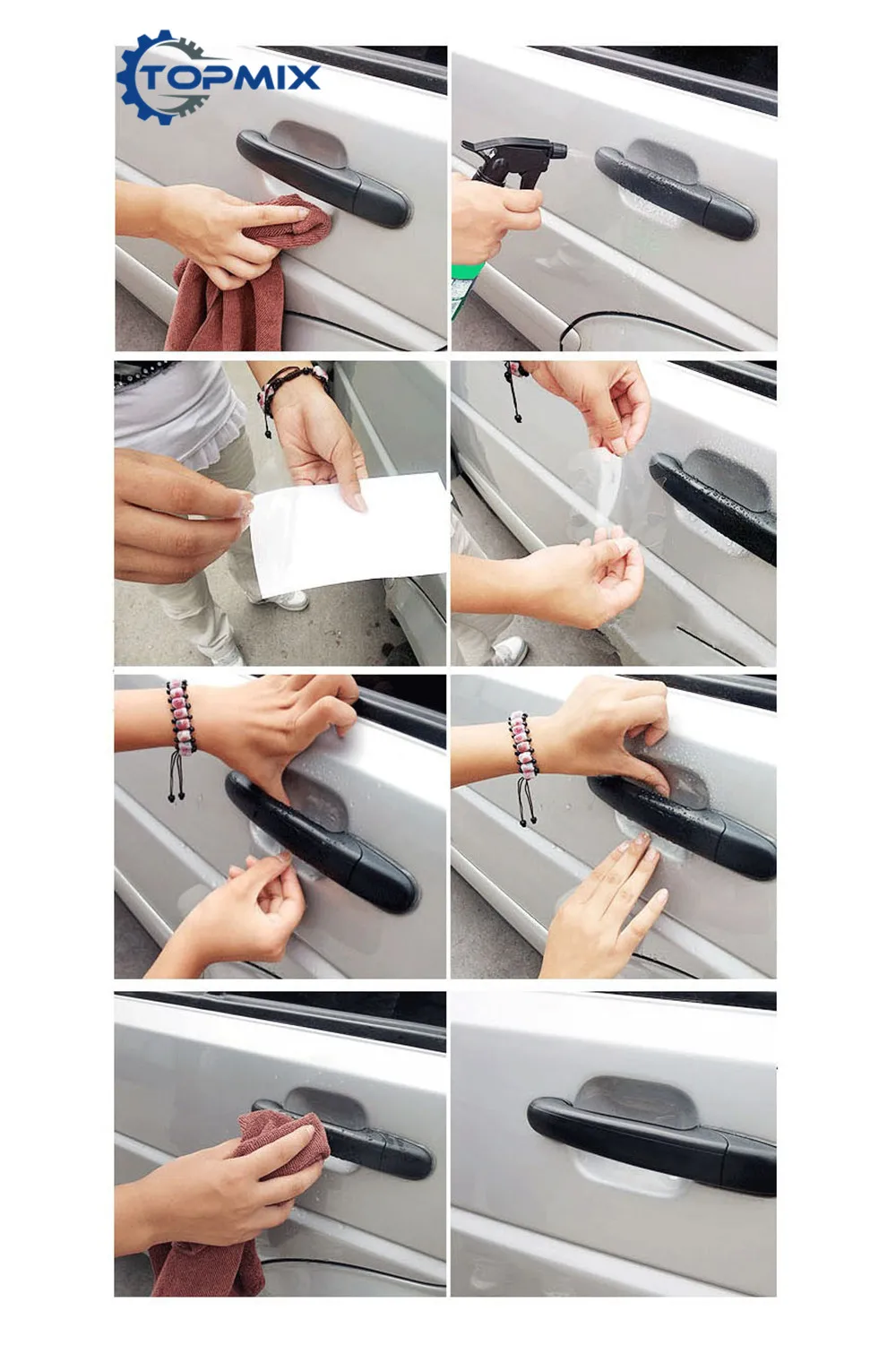 TOPMIX