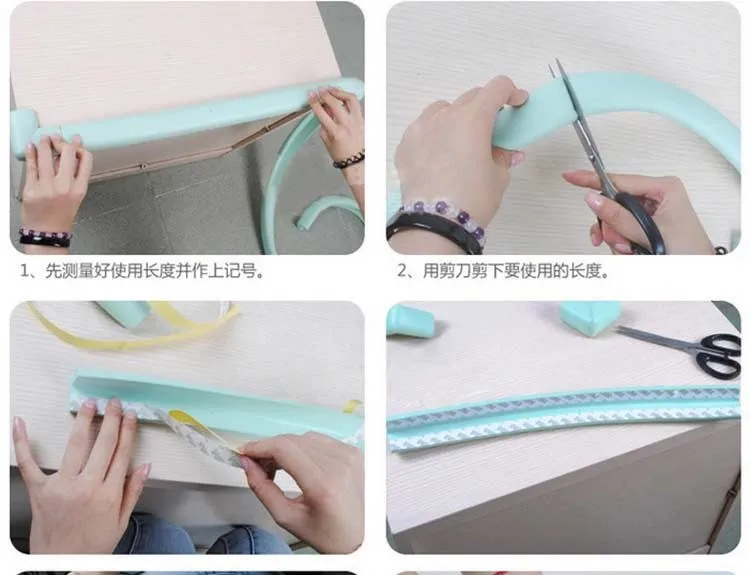 1、先测量好使用长度并作上记号。

2、用剪刀剪下要使用的长度。