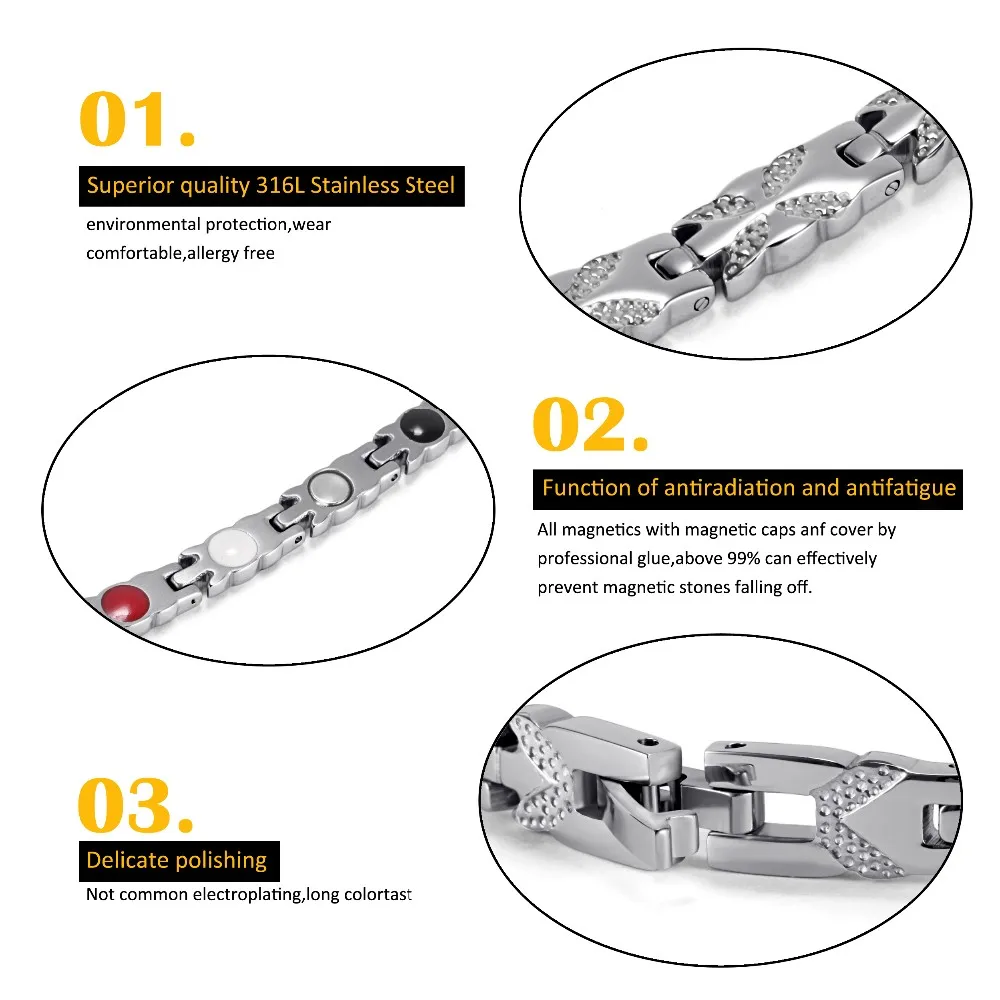 01.

Superior quality 316L Stainless Steel

environmental protection,wear comfortable,allergy free

02.

Function of antiradiation and antifatigue

All magnetics with magnetic caps anf cover by professional glue,above 99% can effectively prevent magnetic stones falling off.

03.

Delicate polishing

Not common electroplating,long colortast