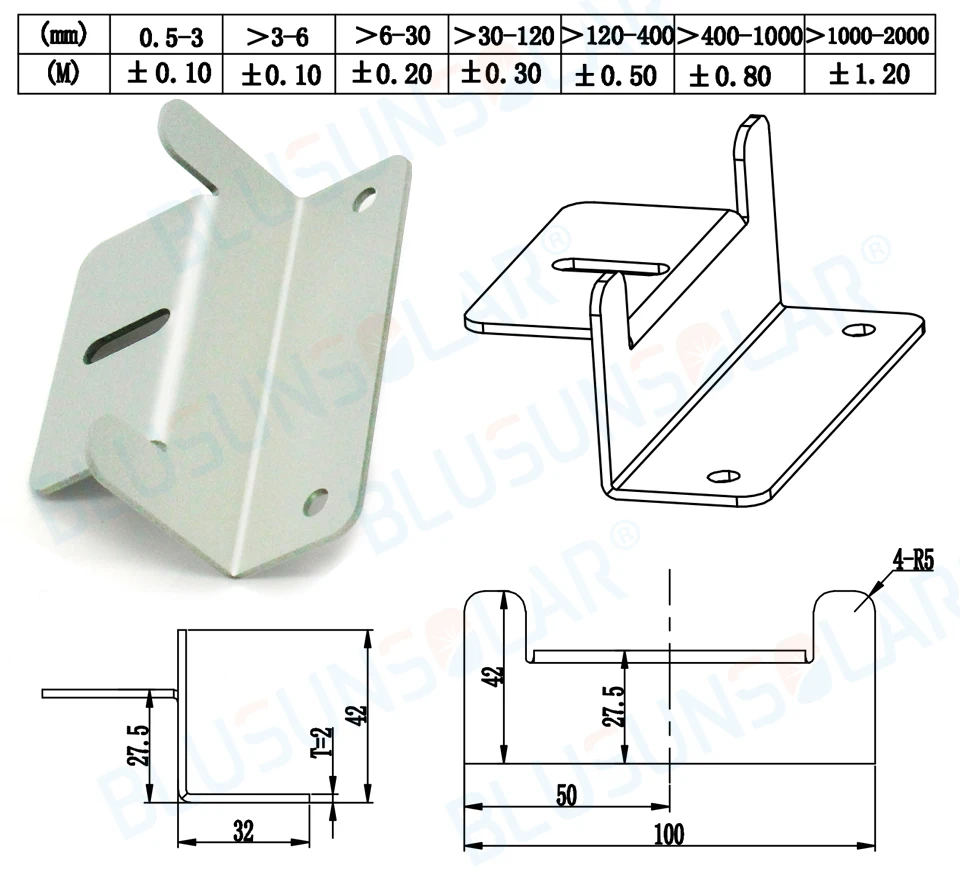 | (mm) | 0.5-3 | >3-6 | >6-30 | >30-120 | >120-400 | >400-1000 | >1000-2000 |
|---|---|---|---|---|---|---|---|
| (M) | ±0.10 | ±0.10 | ±0.20 | ±0.30 | ±0.50 | ±0.80 | ±1.20 |

BLUSUNSOLAR®

BLUSUNSOLAR®

BLUSUNSOLAR®

4-R5

42

27.5

50

100

27.5

T=2

42

32