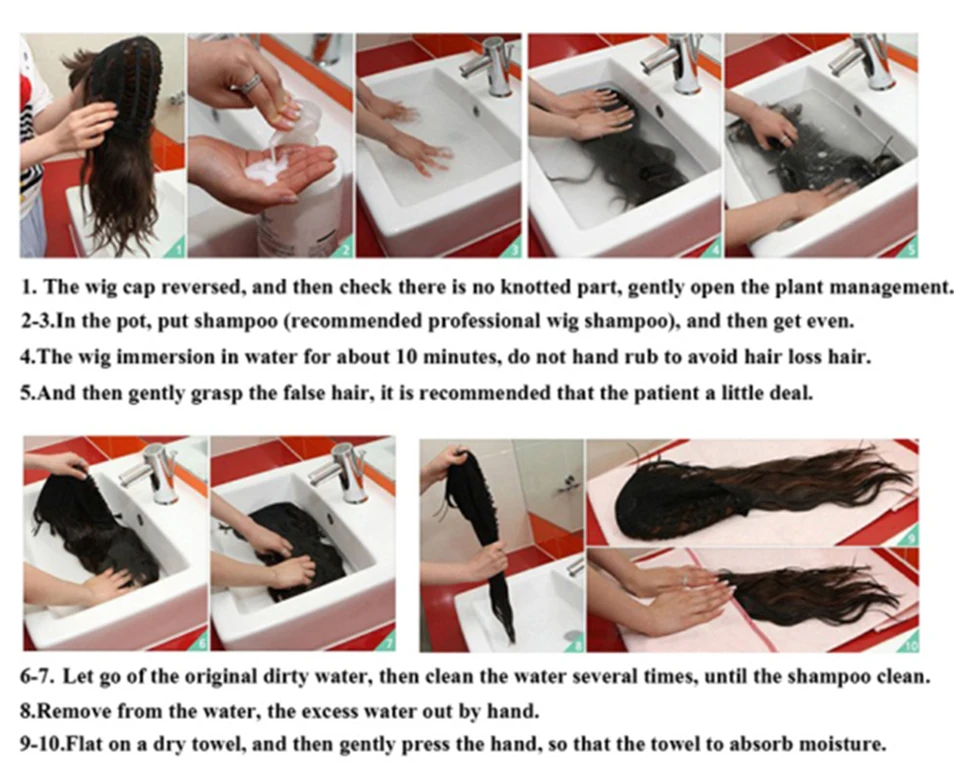 1 2 3 4 5

1. The wig cap reversed, and then check there is no knotted part, gently open the plant management.

2-3.In the pot, put shampoo (recommended professional wig shampoo), and then get even.

4.The wig immersion in water for about 10 minutes, do not hand rub to avoid hair loss hair.

5.And then gently grasp the false hair, it is recommended that the patient a little deal.

6 7 8 9 10

6-7. Let go of the original dirty water, then clean the water several times, until the shampoo clean.

8.Remove from the water, the excess water out by hand.

9-10.Flat on a dry towel, and then gently press the hand, so that the towel to absorb moisture.