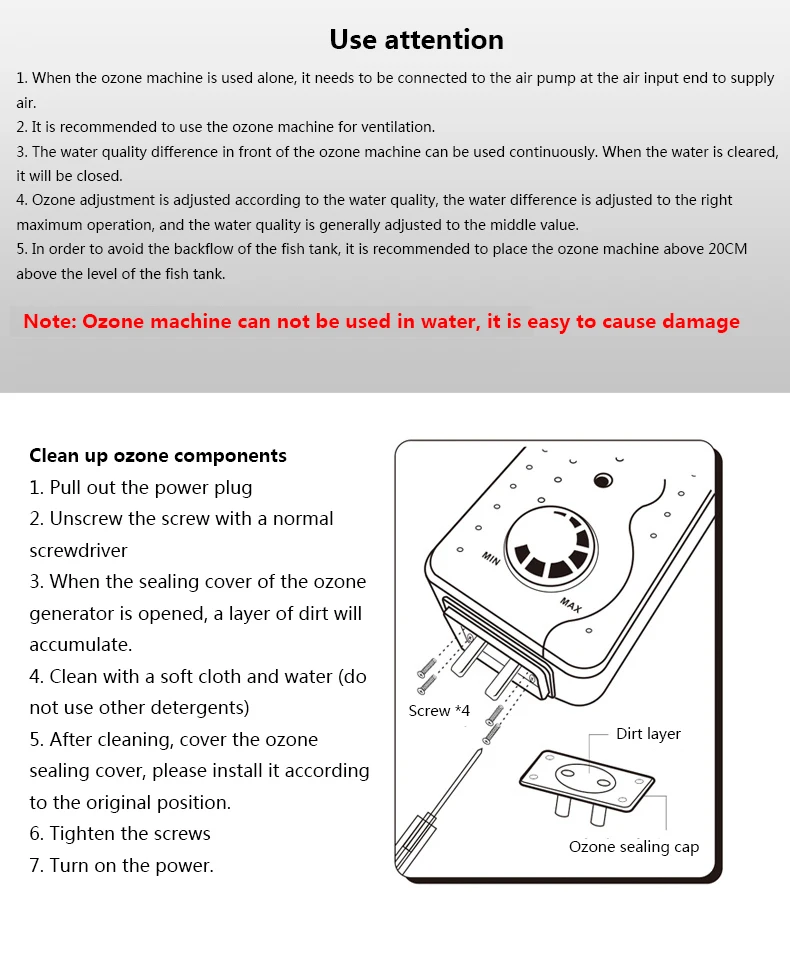 Use attention

1. When the ozone machine is used alone, it needs to be connected to the air pump at the air input end to supply air.
2. It is recommended to use the ozone machine for ventilation.
3. The water quality difference in front of the ozone machine can be used continuously. When the water is cleared, it will be closed.
4. Ozone adjustment is adjusted according to the water quality, the water difference is adjusted to the right maximum operation, and the water quality is generally adjusted to the middle value.
5. In order to avoid the backflow of the fish tank, it is recommended to place the ozone machine above 20CM above the level of the fish tank.

Note: Ozone machine can not be used in water, it is easy to cause damage

Clean up ozone components
1. Pull out the power plug
2. Unscrew the screw with a normal screwdriver
3. When the sealing cover of the ozone generator is opened, a layer of dirt will accumulate.
4. Clean with a soft cloth and water (do not use other detergents)
5. After cleaning, cover the ozone sealing cover, please install it according to the original position.
6. Tighten the screws
7. Turn on the power.

MIN
MAX
Screw *4
Dirt layer
Ozone sealing cap