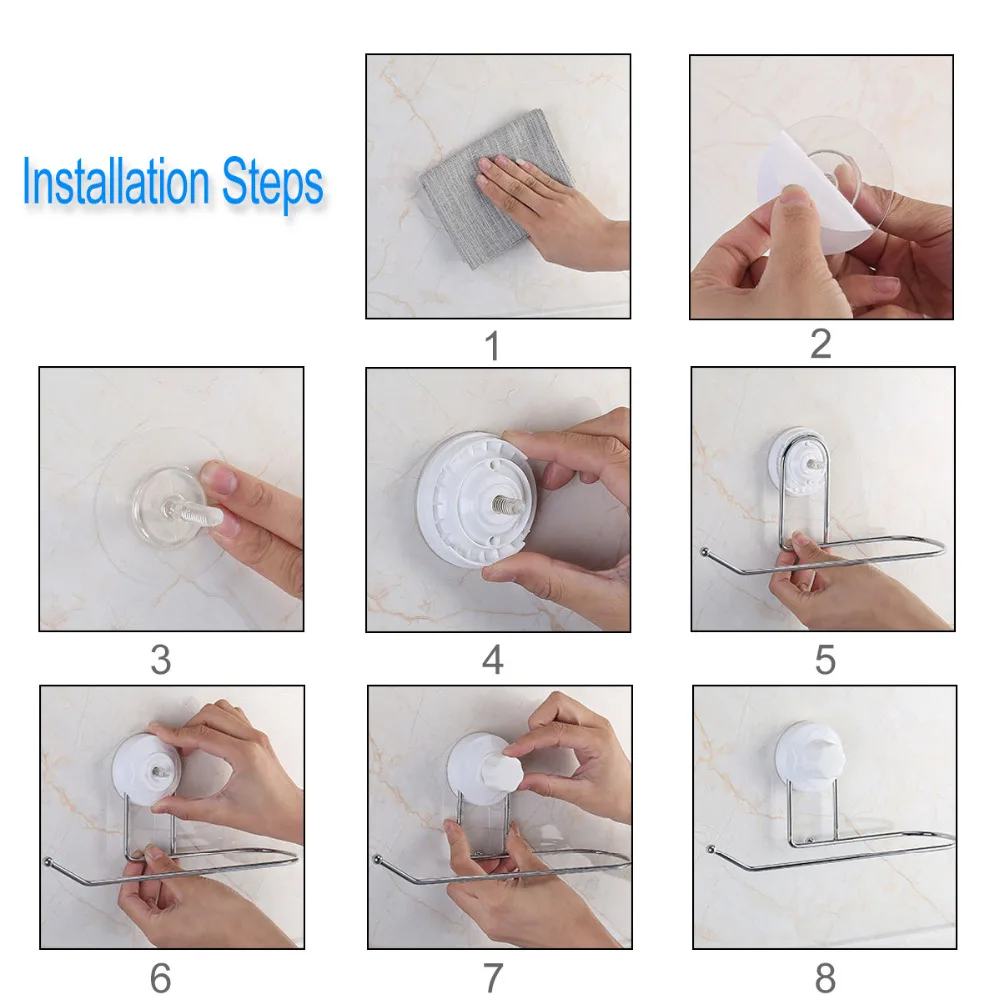 Installation Steps

1

2

3

4

5

6

7

8