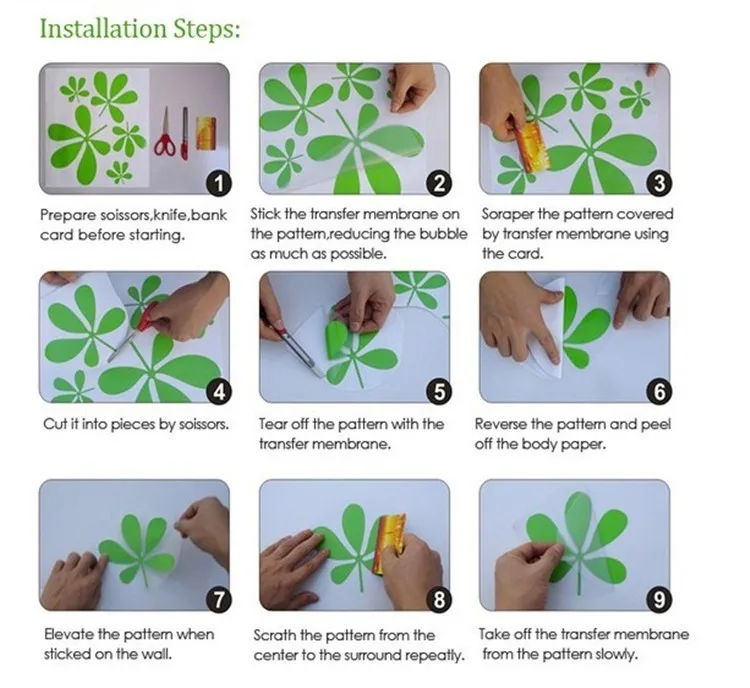 Installation Steps:

1

Prepare soissors,knife,bank card before starting.

2

Stick the transfer membrane on the pattern,reducing the bubble as much as possible.

3

Soraper the pattern covered by transfer membrane using the card.

4

Cut it into pieces by soissors.

5

Tear off the pattern with the transfer membrane.

6

Reverse the pattern and peel off the body paper.

7

Elevate the pattern when sticked on the wall.

8

Scrath the pattern from the center to the surround repeatly.

9

Take off the transfer membrane from the pattern slowly.