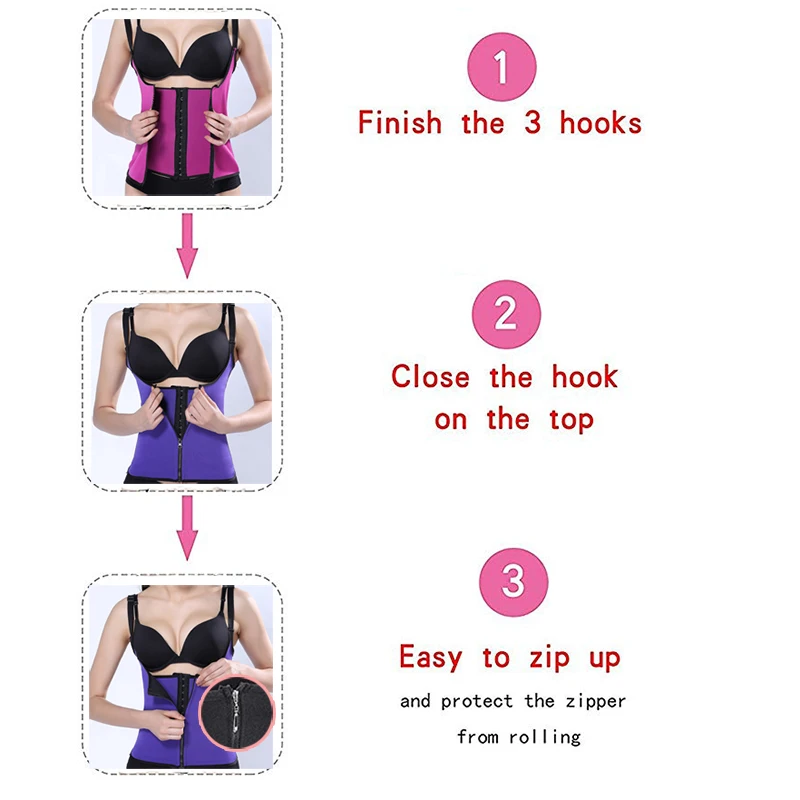 1
Finish the 3 hooks

2
Close the hook on the top

3
Easy to zip up
and protect the zipper from rolling