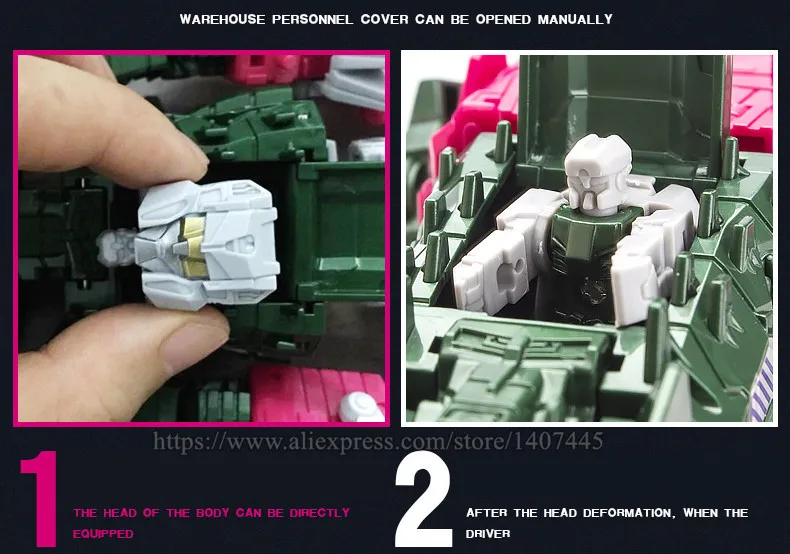 WAREHOUSE PERSONNEL COVER CAN BE OPENED MANUALLY

https://www.aliexpress.com/store/1407445

1

THE HEAD OF THE BODY CAN BE DIRECTLY EQUIPPED

2

AFTER THE HEAD DEFORMATION, WHEN THE DRIVER