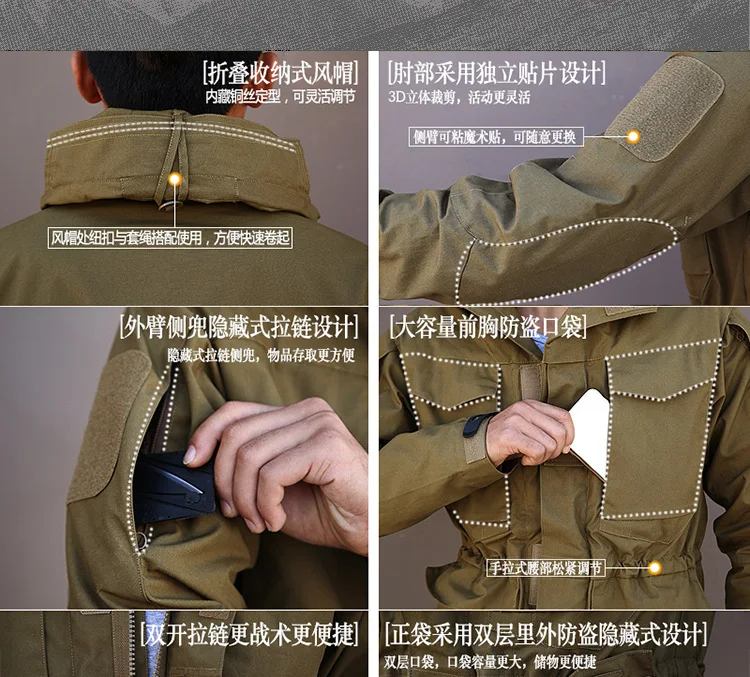 [折叠收纳式风帽]
内藏铜丝定型，可灵活调节

风帽处纽扣与套绳搭配使用，方便快速卷起

[肘部采用独立贴片设计]
3D立体裁剪，活动更灵活

侧臂可粘魔术贴，可随意更换

[外臂侧兜隐藏式拉链设计]
隐藏式拉链侧兜，物品存取更方便

[大容量前胸防盗口袋]

手拉式腰部松紧调节

[双开拉链更战术更便捷]

[正袋采用双层里外防盗隐藏式设计]
双层口袋，口袋容量更大，储物更便捷