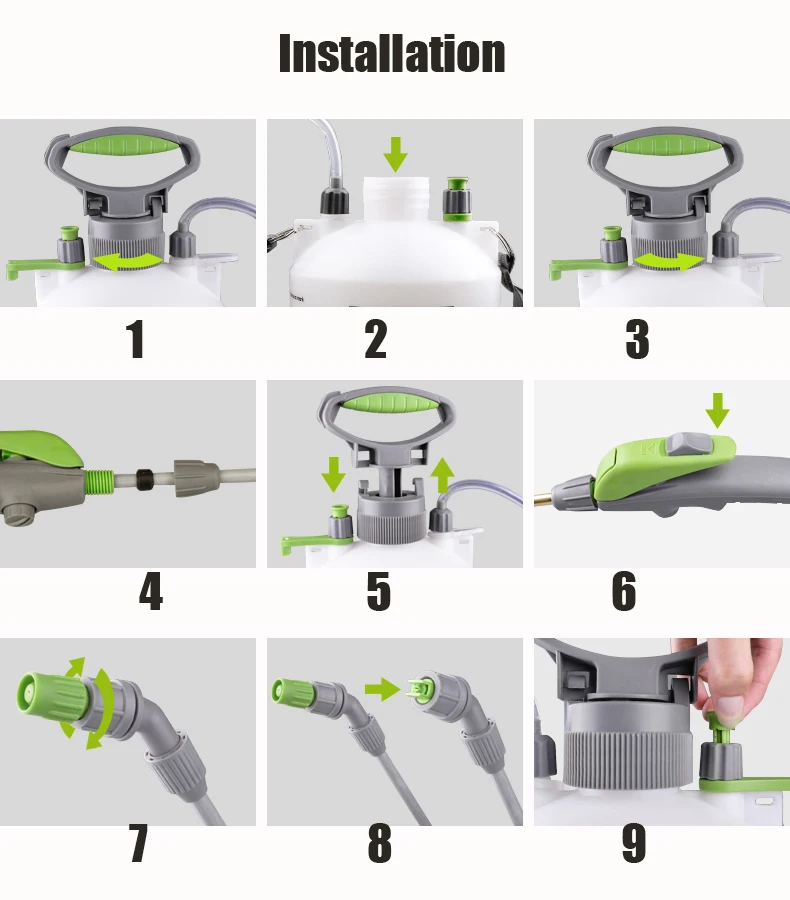 Installation

1

2

3

4

5

6

7

8

9