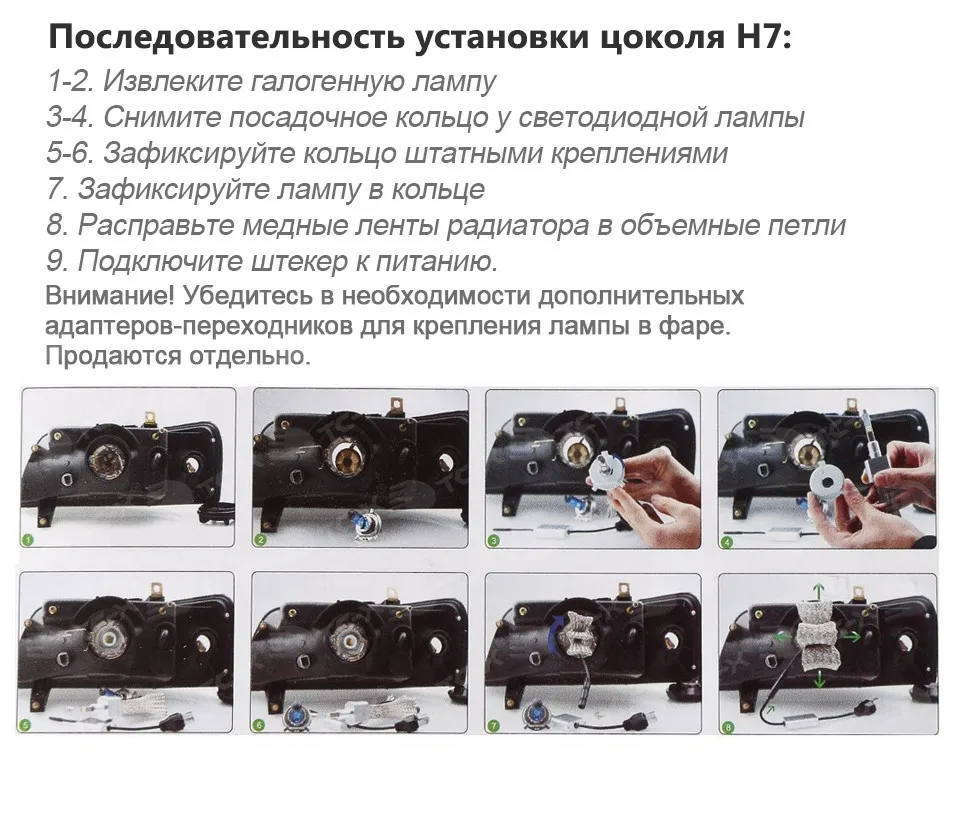 Последовательность установки цоколя H7:
1-2. Извлеките галогенную лампу
3-4. Снимите посадочное кольцо у светодиодной лампы
5-6. Зафиксируйте кольцо штатными креплениями
7. Зафиксируйте лампу в кольце
8. Расправьте медные ленты радиатора в объемные петли
9. Подключите штекер к питанию.
Внимание! Убедитесь в необходимости дополнительных адаптеров-переходников для крепления лампы в фаре. Продаются отдельно.

1
2
3
4
5
6
7
8