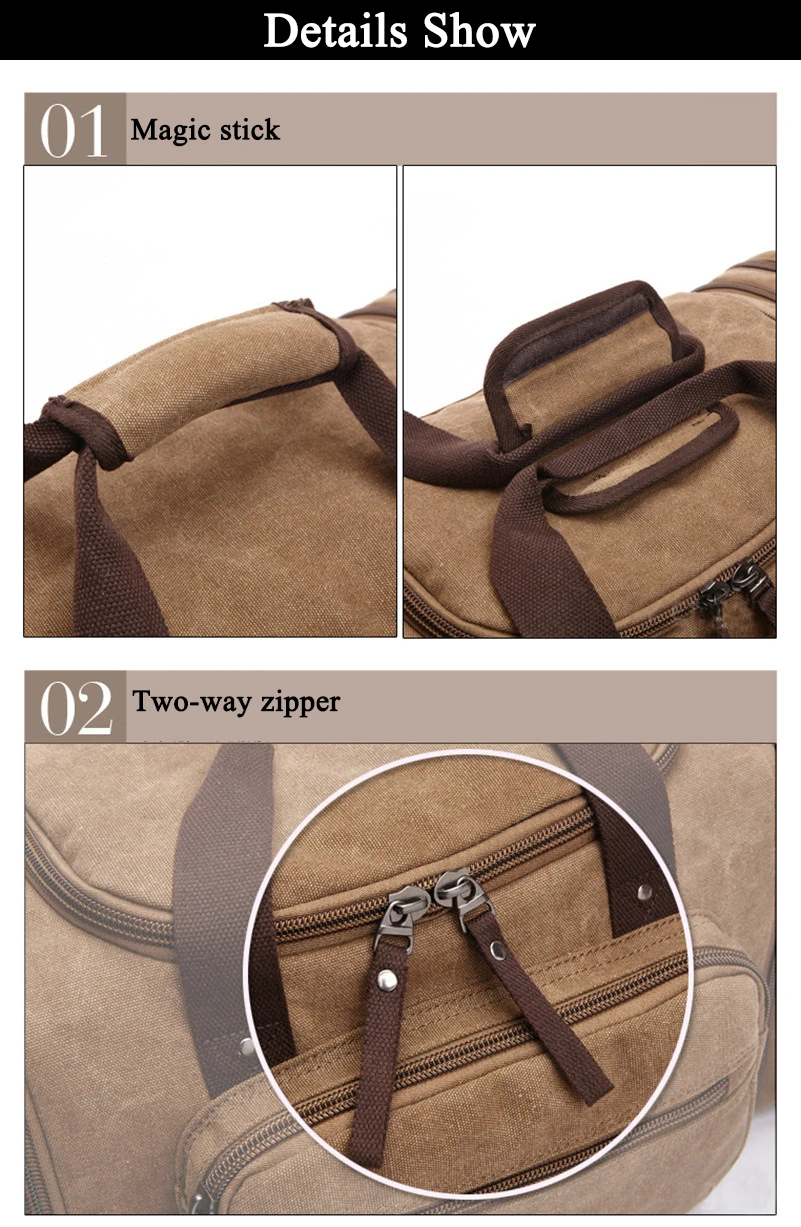 Details Show

01 Magic stick

02 Two-way zipper