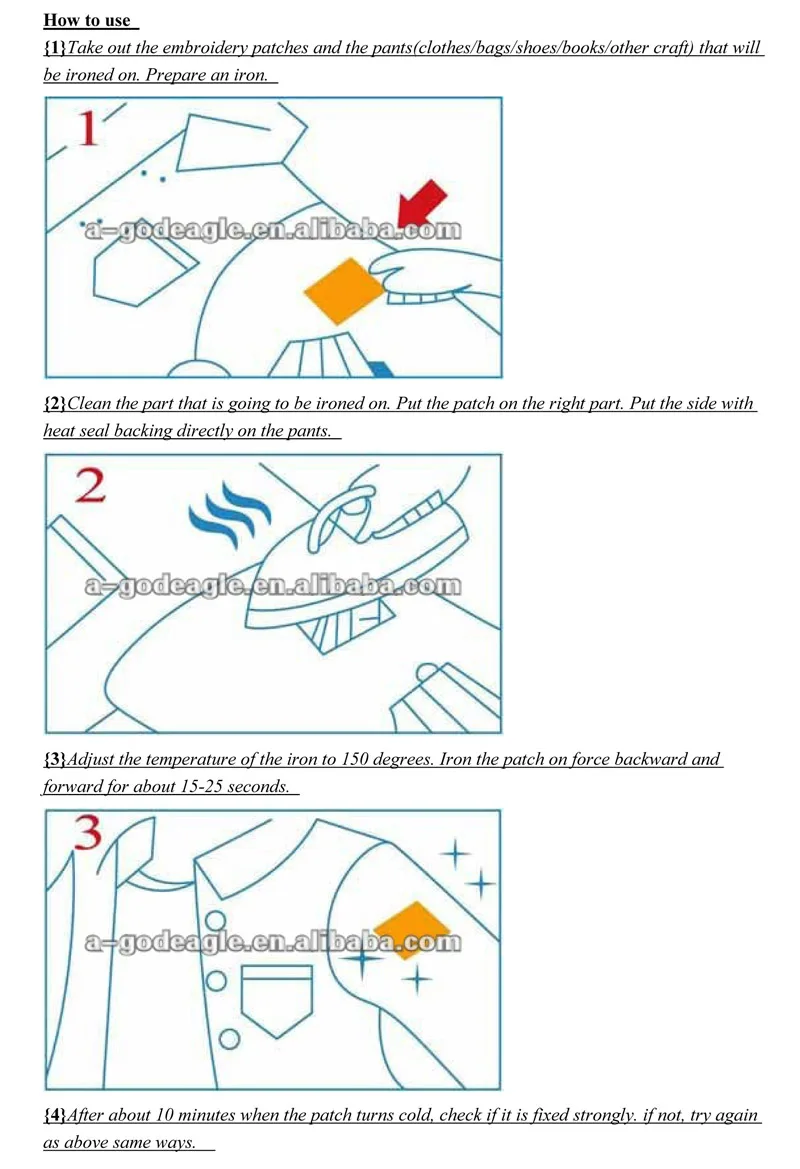 How to use

{1}Take out the embroidery patches and the pants(clothes/bags/shoes/books/other craft) that will be ironed on. Prepare an iron.

1

a-godeagle.en.alibaba.com

{2}Clean the part that is going to be ironed on. Put the patch on the right part. Put the side with heat seal backing directly on the pants.

2

a-godeagle.en.alibaba.com

{3}Adjust the temperature of the iron to 150 degrees. Iron the patch on force backward and forward for about 15-25 seconds.

3

a-godeagle.en.alibaba.com

{4}After about 10 minutes when the patch turns cold, check if it is fixed strongly. if not, try again as above same ways.