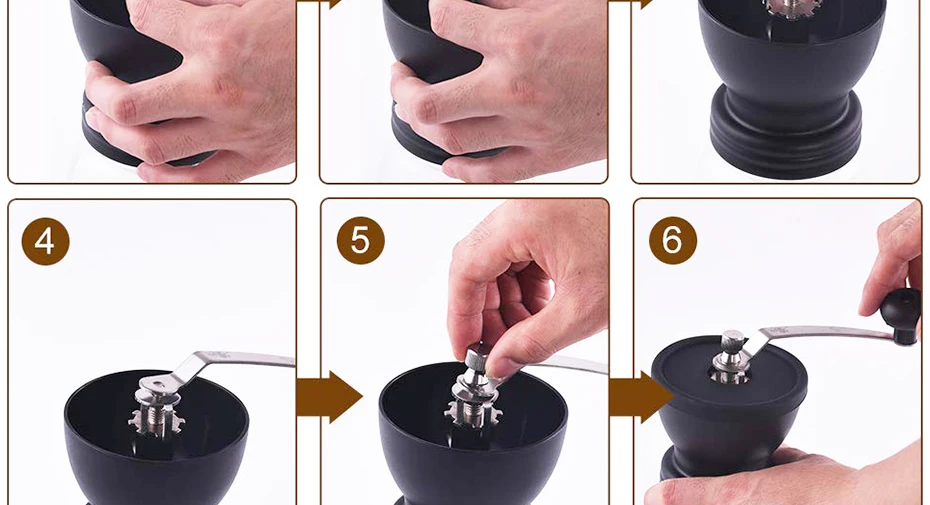 4

5

6