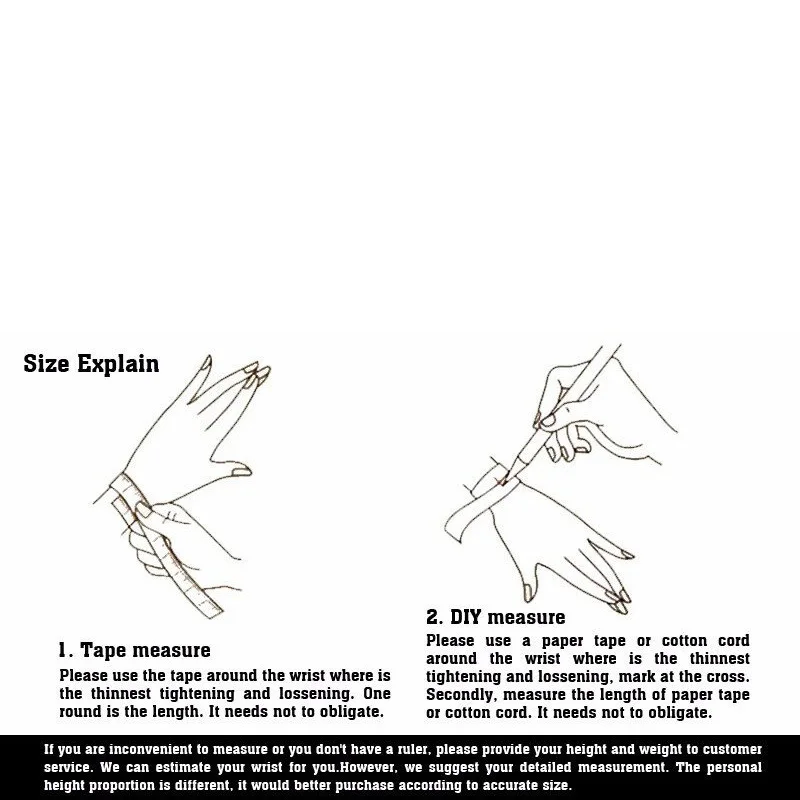 Size Explain

1. Tape measure

Please use the tape around the wrist where is the thinnest tightening and lossening. One round is the length. It needs not to obligate.

2. DIY measure

Please use a paper tape or cotton cord around the wrist where is the thinnest tightening and lossening, mark at the cross. Secondly, measure the length of paper tape or cotton cord. It needs not to obligate.

If you are inconvenient to measure or you don't have a ruler, please provide your height and weight to customer service. We can estimate your wrist for you.However, we suggest your detailed measurement. The personal height proportion is different, it would better purchase according to accurate size.