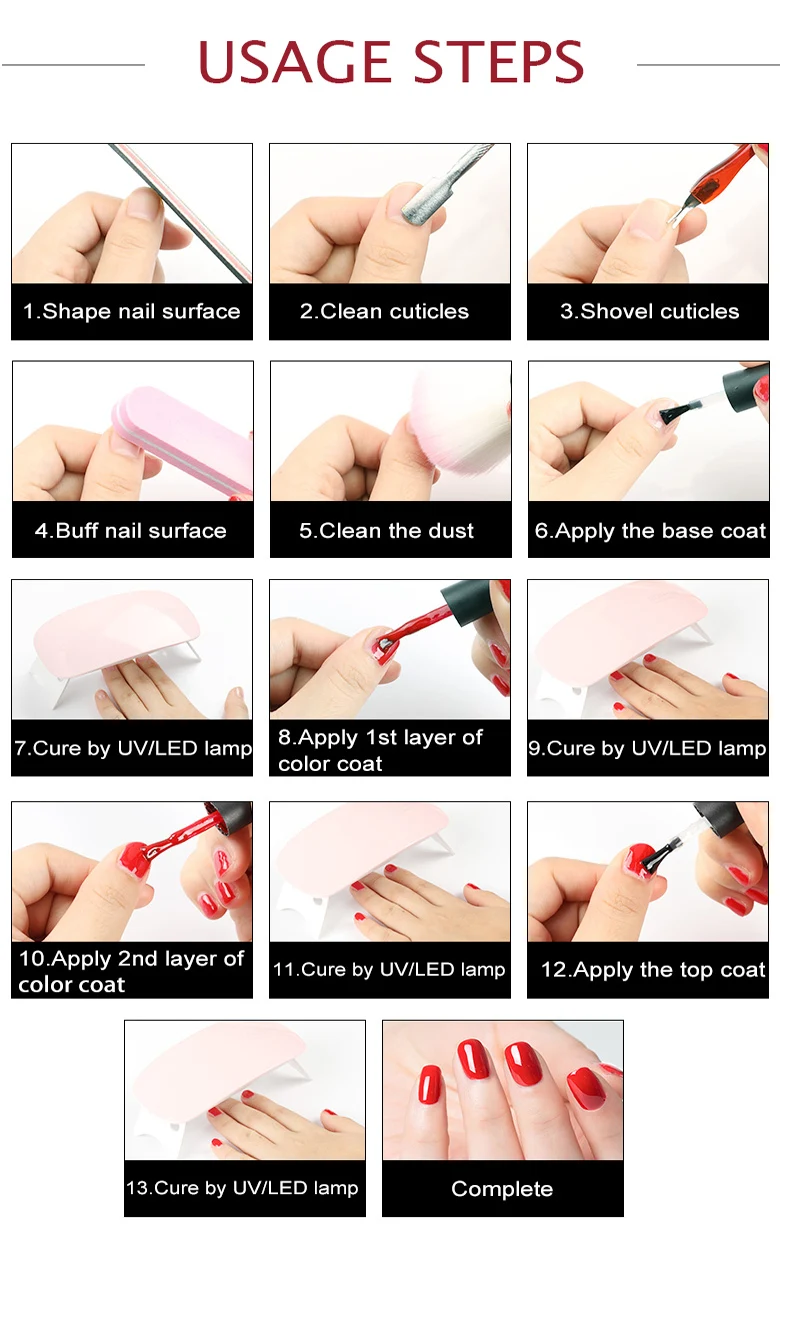 USAGE STEPS

1.Shape nail surface

2.Clean cuticles

3.Shovel cuticles

4.Buff nail surface

5.Clean the dust

6.Apply the base coat

7.Cure by UV/LED lamp

8.Apply 1st layer of color coat

9.Cure by UV/LED lamp

10.Apply 2nd layer of color coat

11.Cure by UV/LED lamp

12.Apply the top coat

13.Cure by UV/LED lamp

Complete