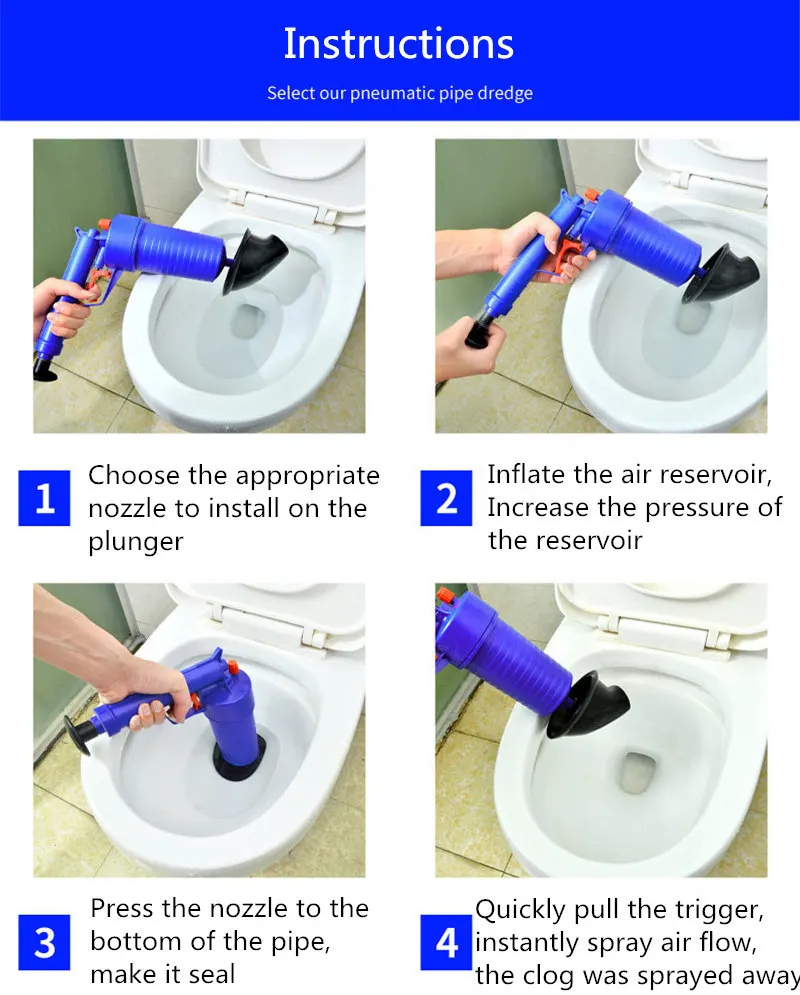 Instructions
Select our pneumatic pipe dredge

1 Choose the appropriate nozzle to install on the plunger

2 Inflate the air reservoir, Increase the pressure of the reservoir

3 Press the nozzle to the bottom of the pipe, make it seal

4 Quickly pull the trigger, instantly spray air flow, the clog was sprayed away