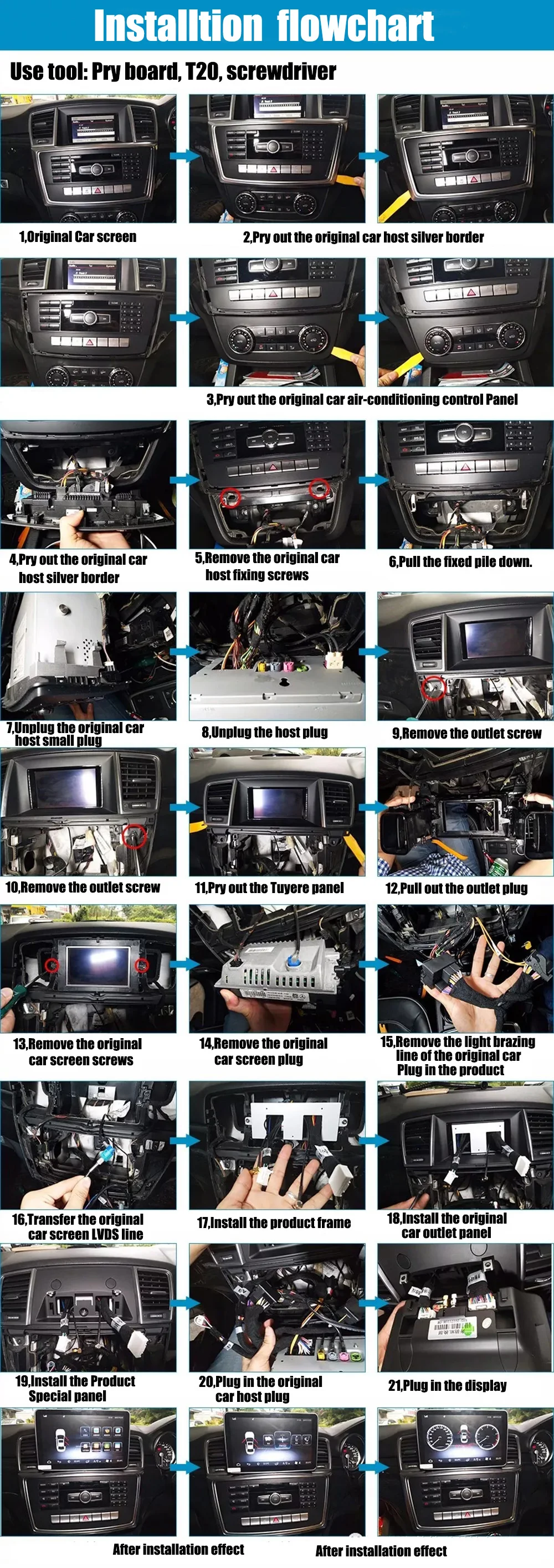 Installtion flowchart

Use tool: Pry board, T20, screwdriver

1,Original Car screen

2,Pry out the original car host silver border

3,Pry out the original car air-conditioning control Panel

4,Pry out the original car host silver border

5,Remove the original car host fixing screws

6,Pull the fixed pile down.

7,Unplug the original car host small plug

8,Unplug the host plug

9,Remove the outlet screw

10,Remove the outlet screw

11,Pry out the Tuyere panel

12,Pull out the outlet plug

13,Remove the original car screen screws

14,Remove the original car screen plug

15,Remove the light brazing line of the original car Plug in the product

16,Transfer the original car screen LVDS line

17,Install the product frame

18,Install the original car outlet panel

19,Install the Product Special panel

20,Plug in the original car host plug

21,Plug in the display

After installation effect

After installation effect