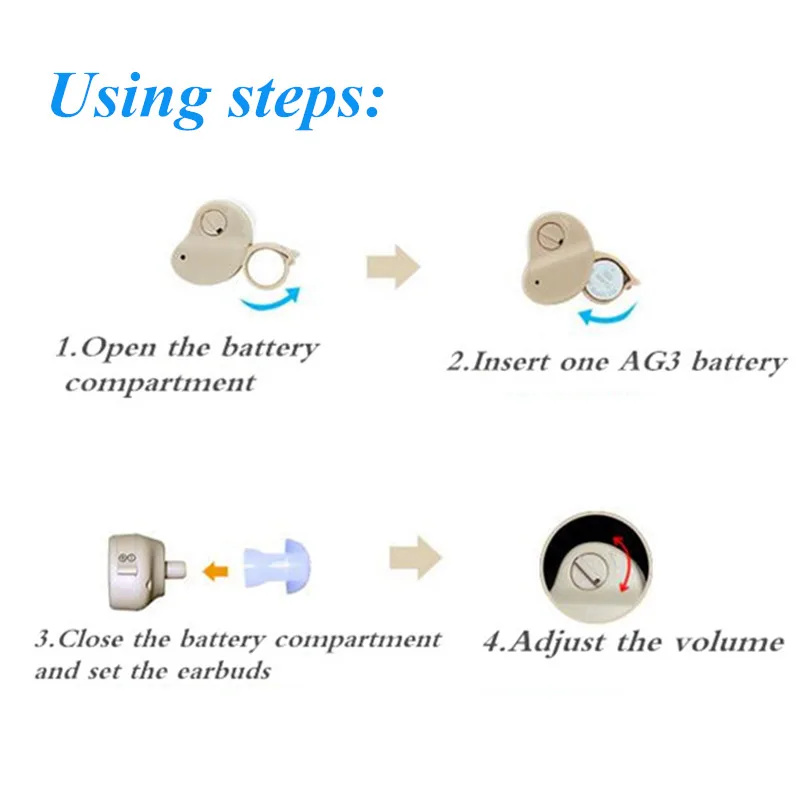 Using steps:

1.Open the battery compartment

2.Insert one AG3 battery

3.Close the battery compartment and set the earbuds

4.Adjust the volume