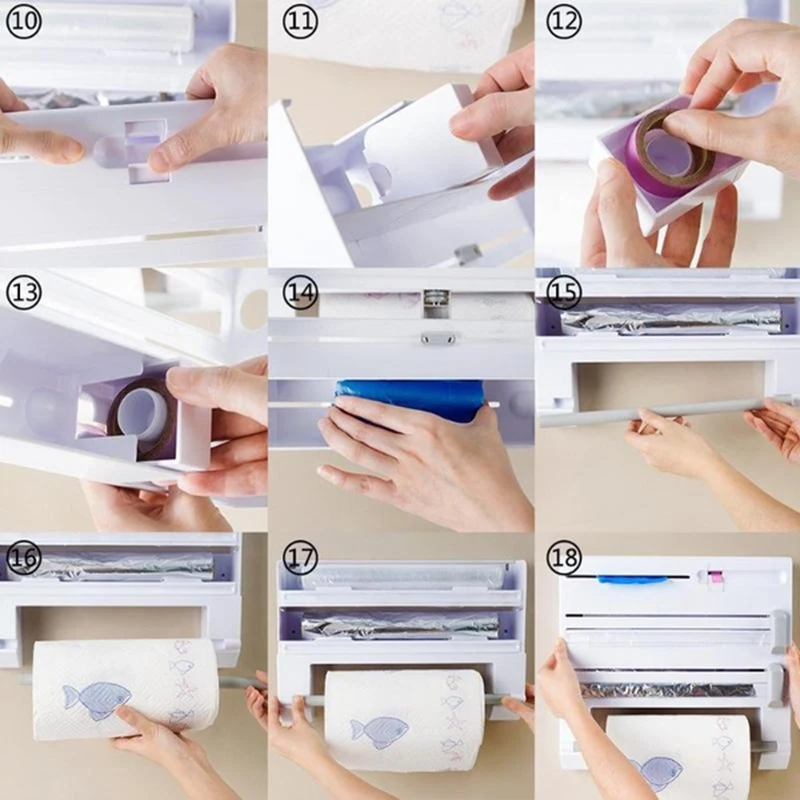 ⑩
⑪
⑫
⑬
⑭
⑮
⑯
⑰
⑱