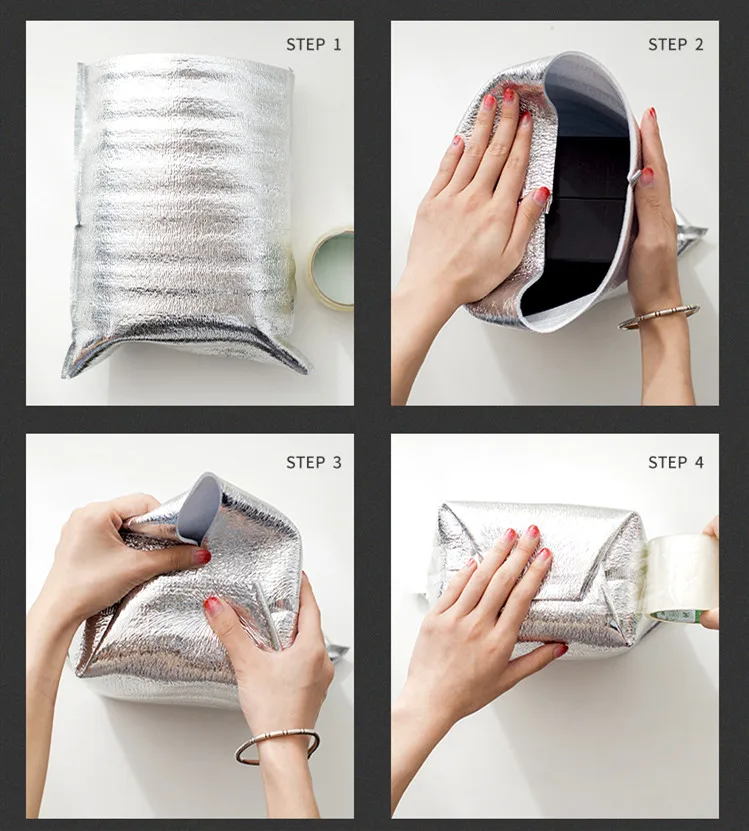 STEP 1

STEP 2

STEP 3

STEP 4