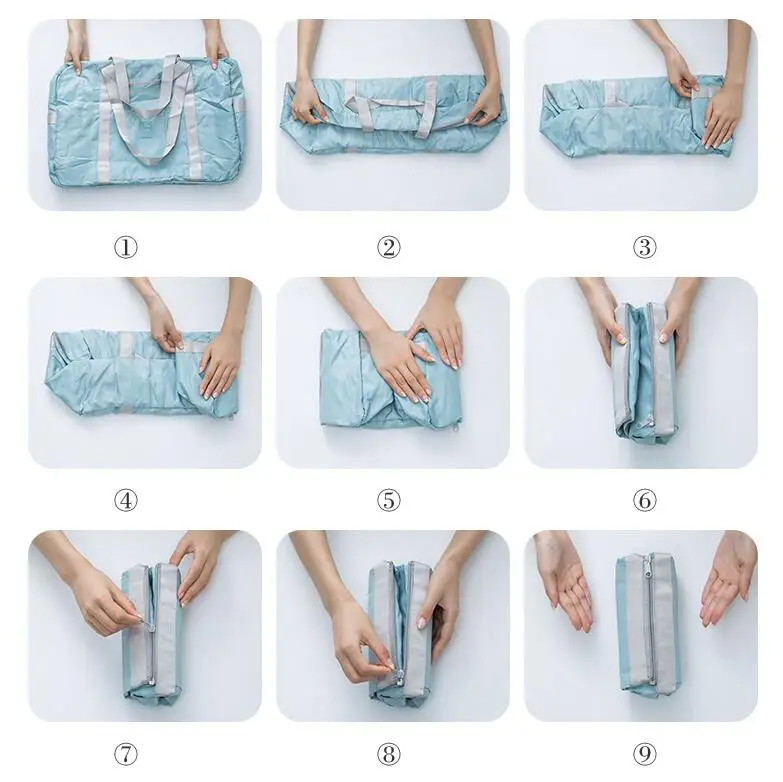 ①

②

③

④

⑤

⑥

⑦

⑧

⑨