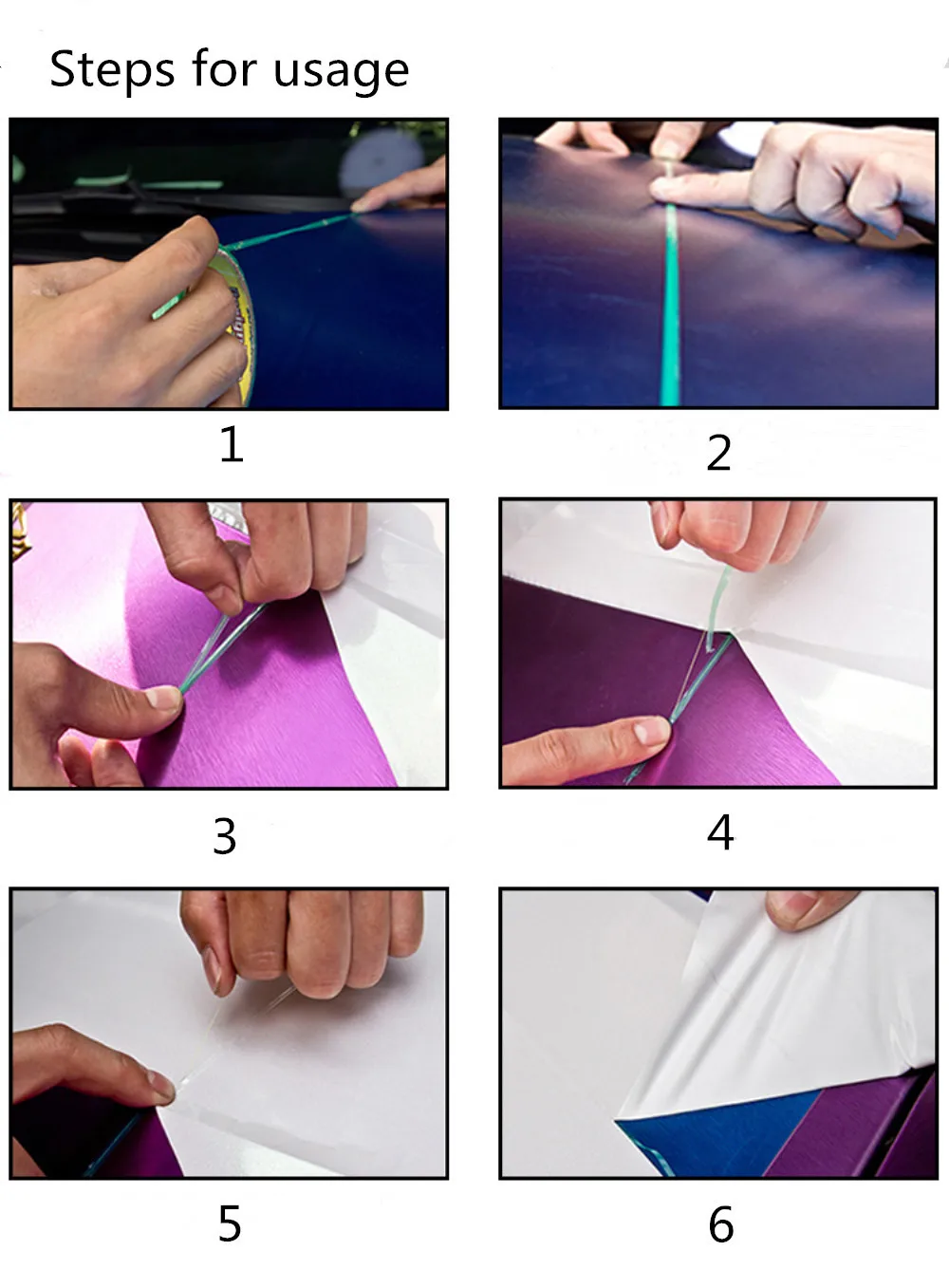 Steps for usage

1

2

3

4

5

6