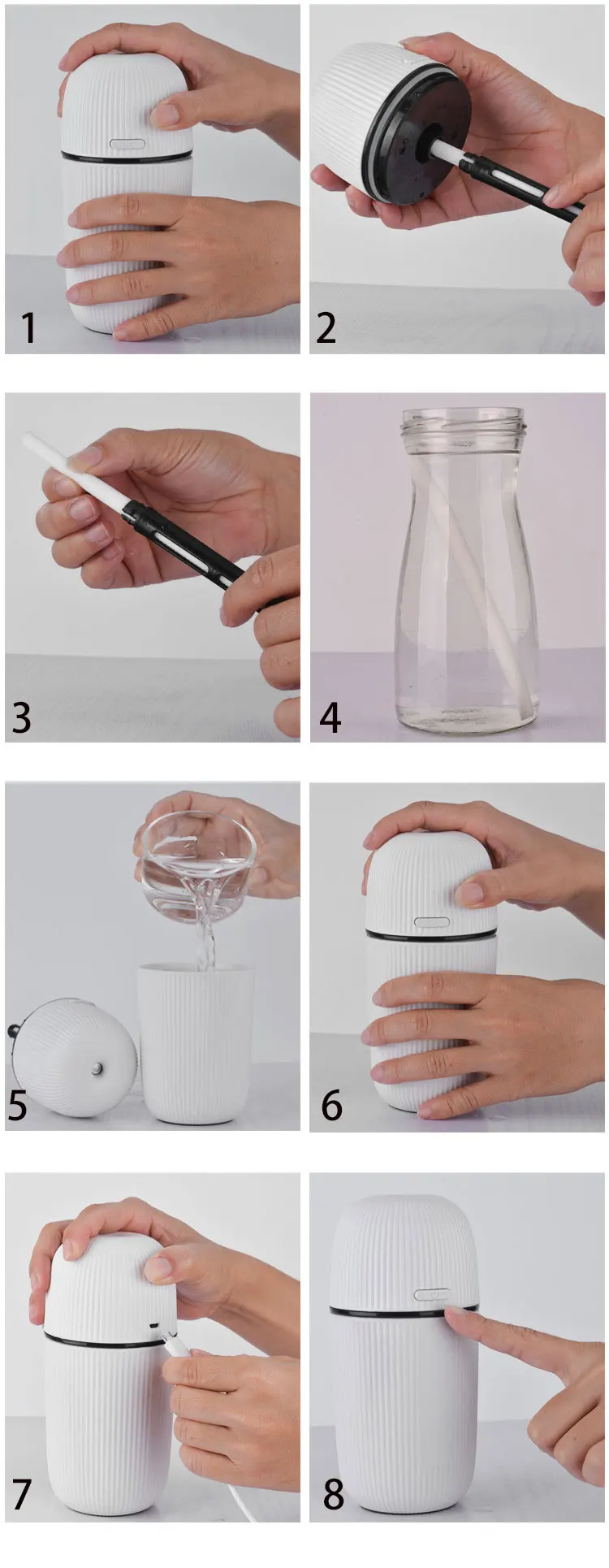 1
2
3
4
5
6
7
8