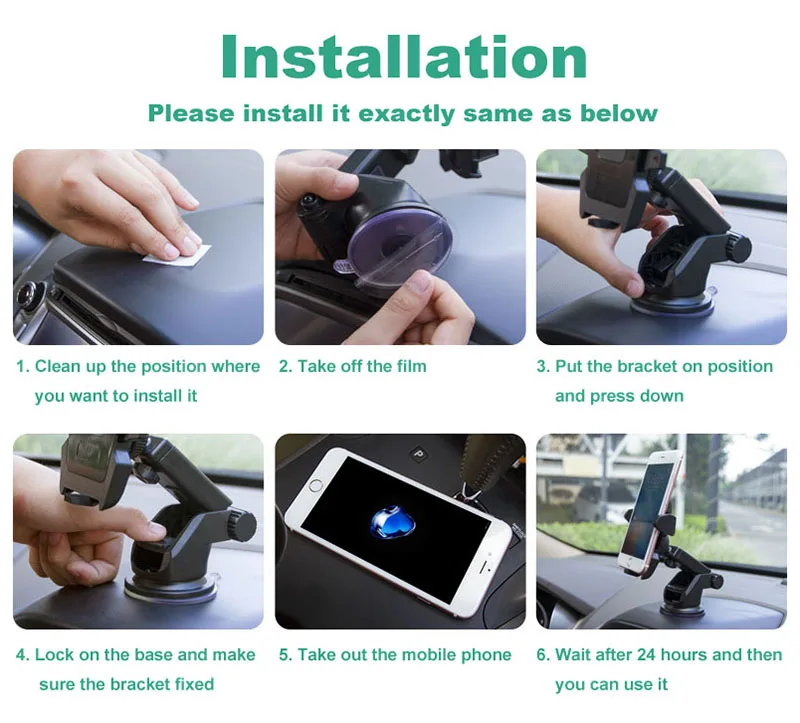 Installation

Please install it exactly same as below

1. Clean up the position where you want to install it

2. Take off the film

3. Put the bracket on position and press down

4. Lock on the base and make sure the bracket fixed

5. Take out the mobile phone

6. Wait after 24 hours and then you can use it