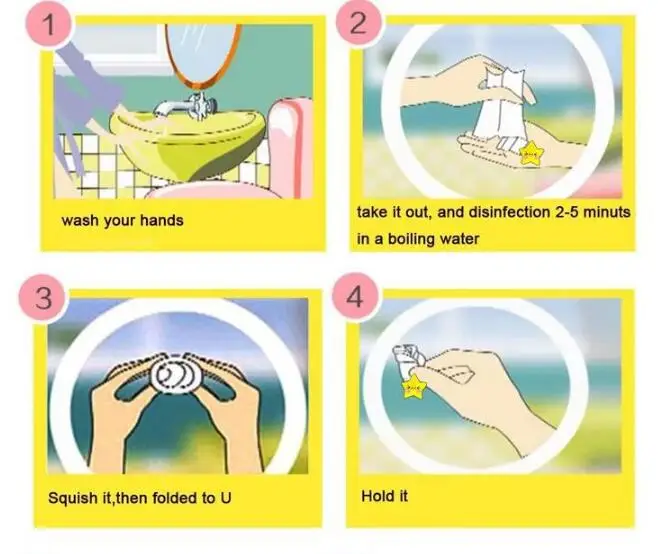 1

wash your hands

2

take it out, and disinfection 2-5 minuts in a boiling water

3

Squish it,then folded to U

4

Hold it