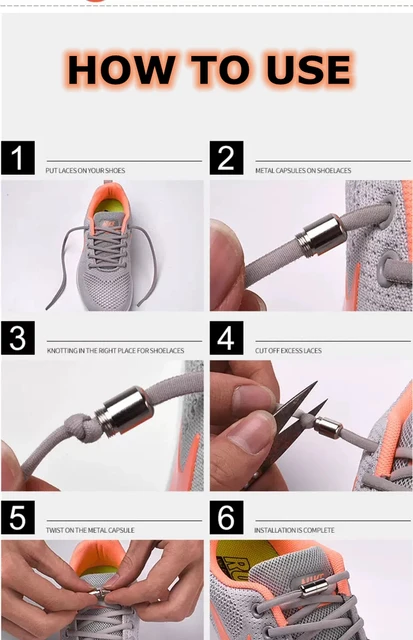 HOW TO USE

1
PUT LACES ON YOUR SHOES

2
METAL CAPSULES ON SHOELACES

3
KNOTTING IN THE RIGHT PLACE FOR SHOELACES

4
CUT OFF EXCESS LACES

5
TWIST ON THE METAL CAPSULE

6
INSTALLATION IS COMPLETE