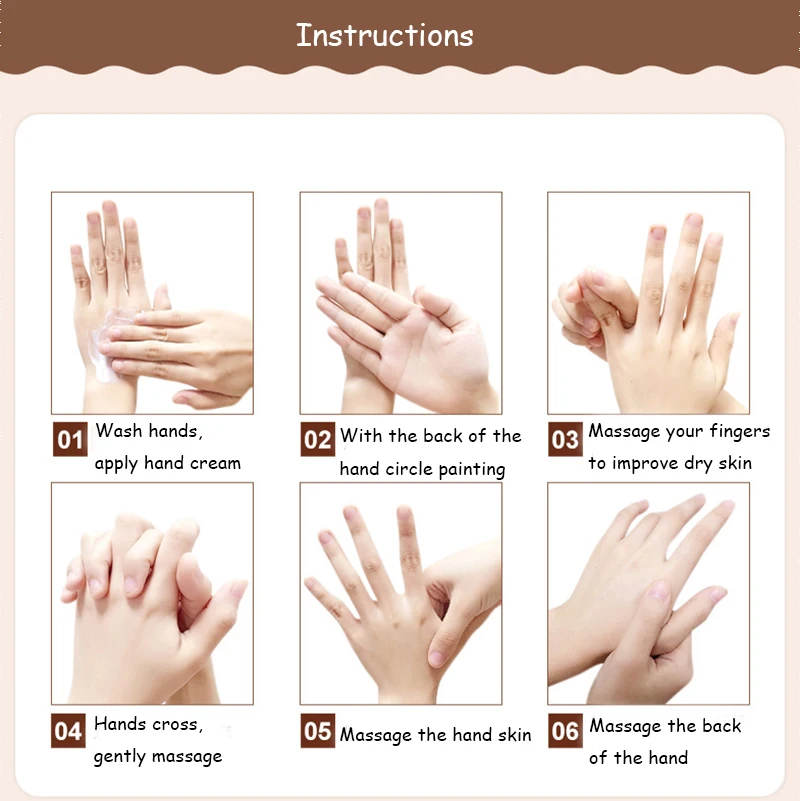 Instructions

01 Wash hands, apply hand cream

02 With the back of the hand circle painting

03 Massage your fingers to improve dry skin

04 Hands cross, gently massage

05 Massage the hand skin

06 Massage the back of the hand