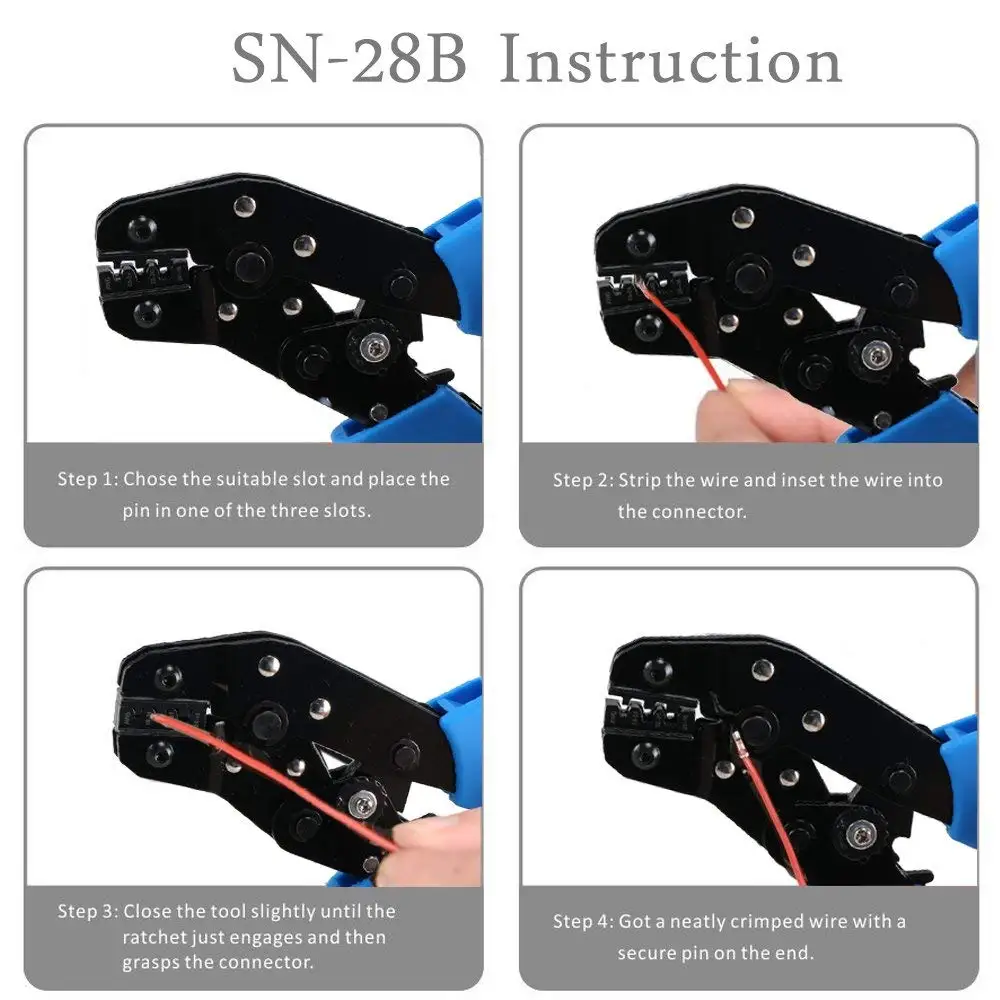 SN-28B Instruction

Step 1: Chose the suitable slot and place the pin in one of the three slots.

Step 2: Strip the wire and inset the wire into the connector.

Step 3: Close the tool slightly until the ratchet just engages and then grasps the connector.

Step 4: Got a neatly crimped wire with a secure pin on the end.