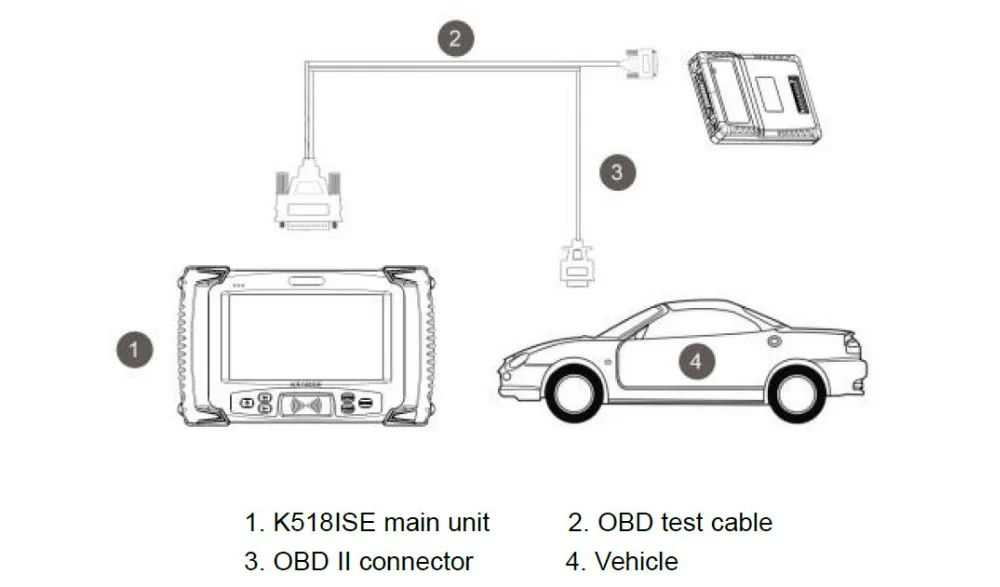 2

3

1

4

1. K518ISE main unit
2. OBD test cable
3. OBD II connector
4. Vehicle